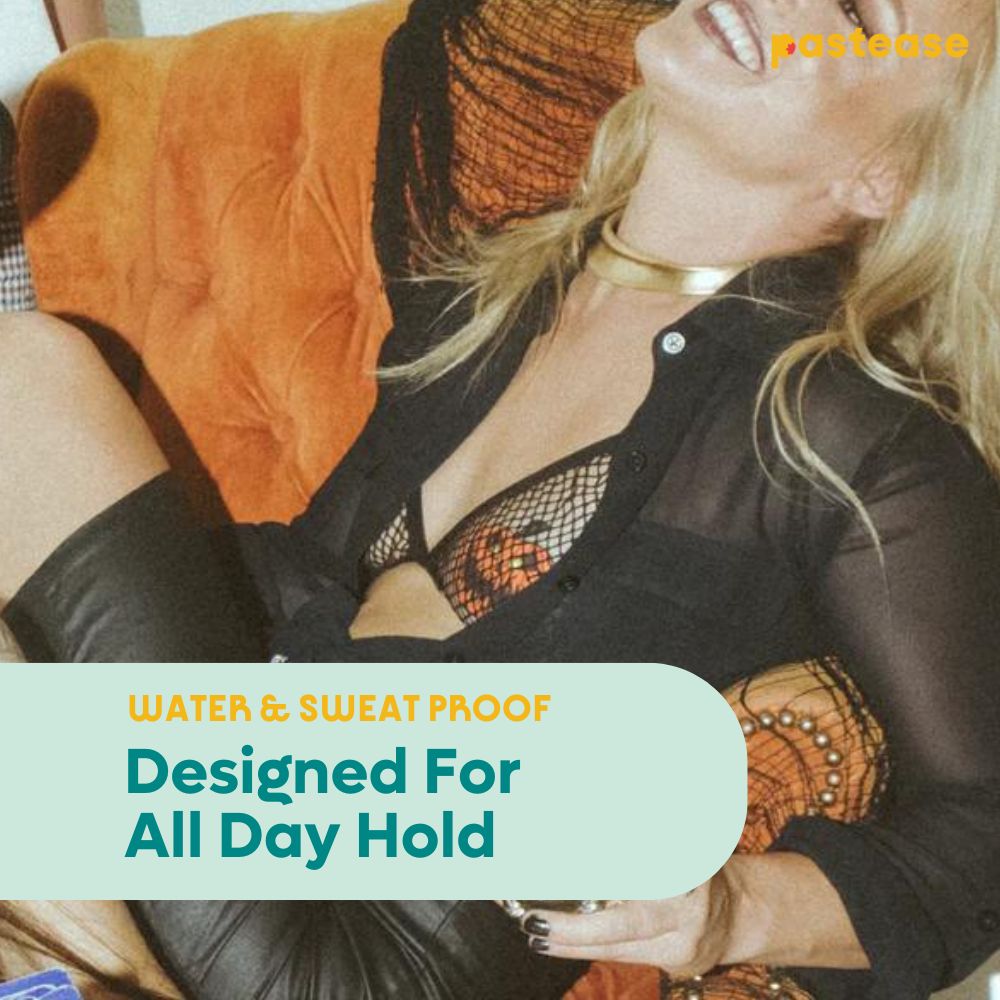 pastease

WATER & SWEAT PROOF

Designed For All Day Hold