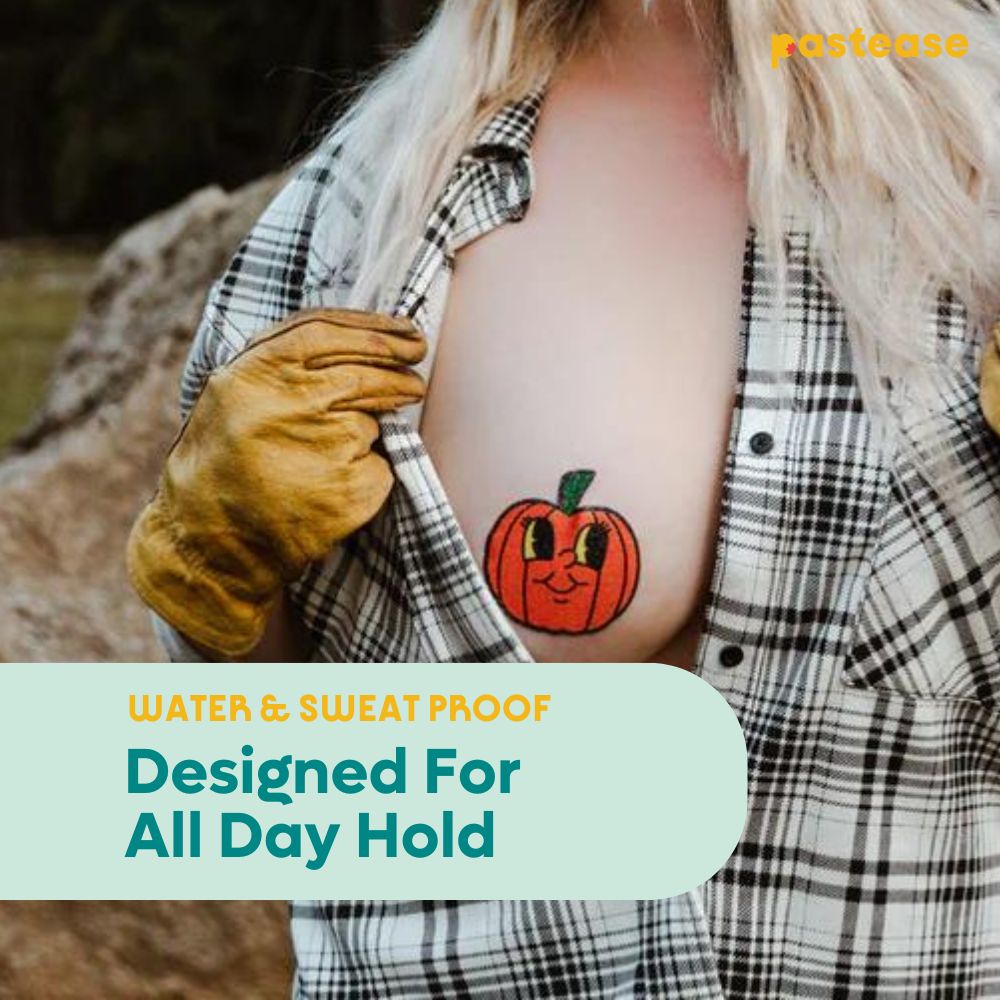 pastease

WATER & SWEAT PROOF

Designed For All Day Hold