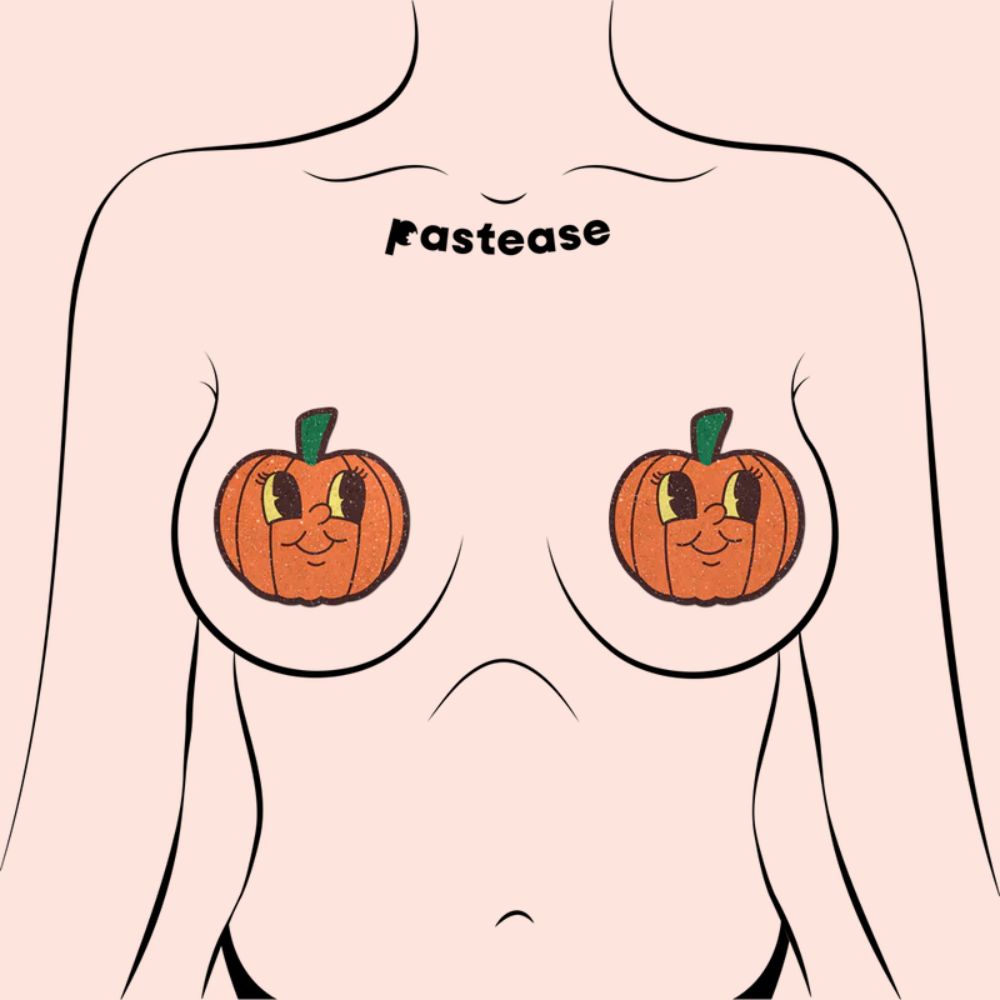 Pastease