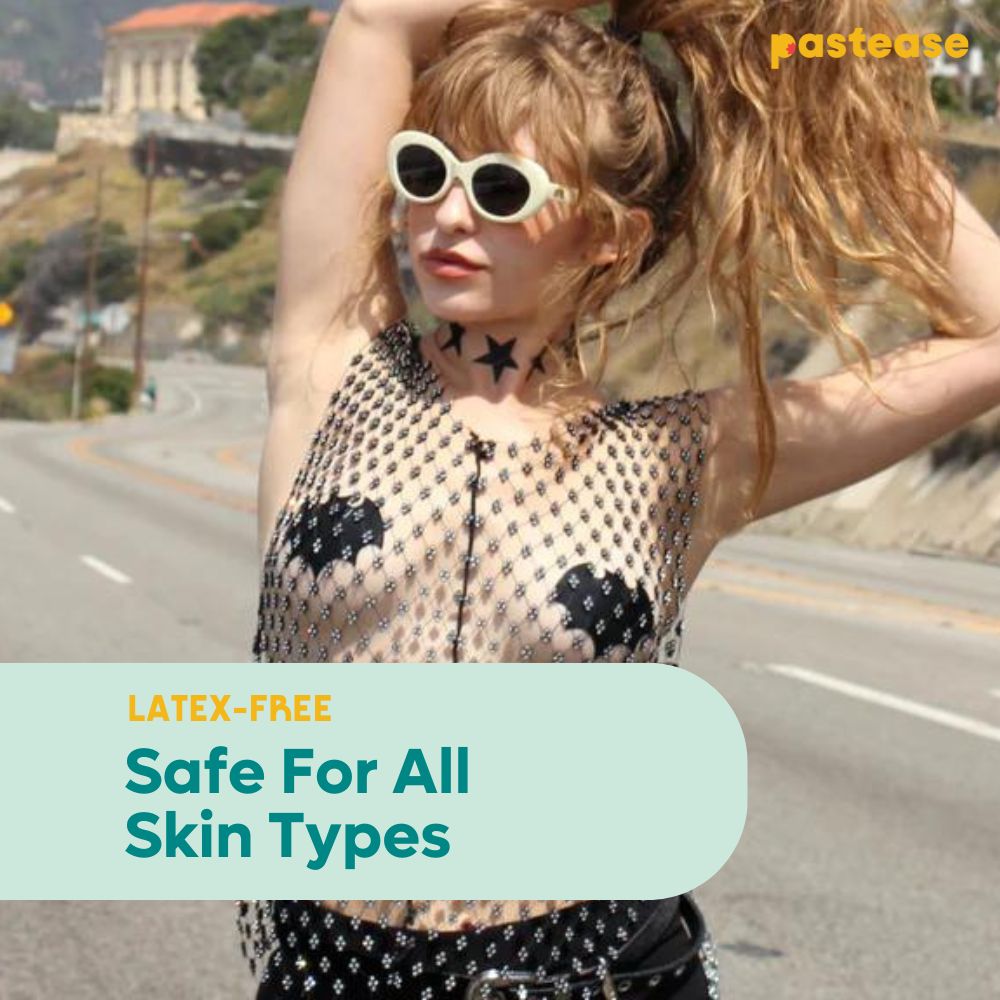 pastease

LATEX-FREE

Safe For All Skin Types