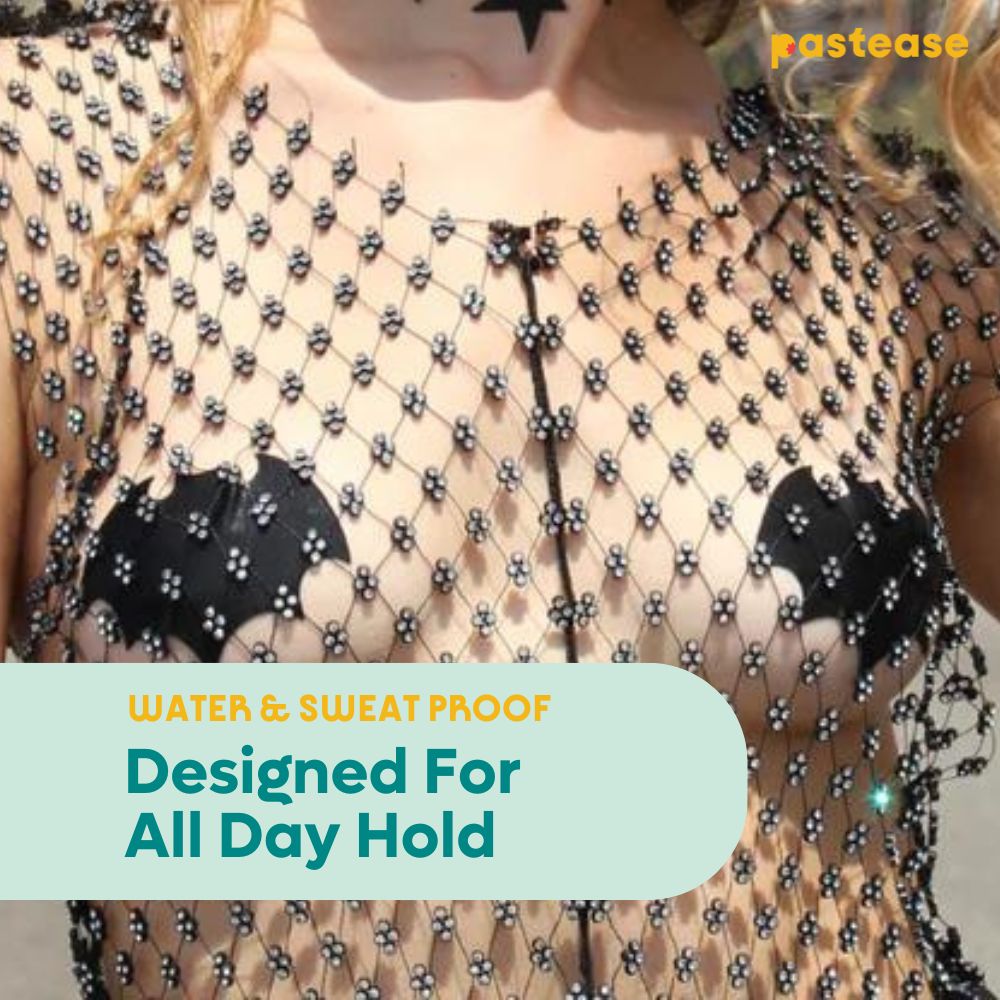 pastease

WATER & SWEAT PROOF

Designed For All Day Hold