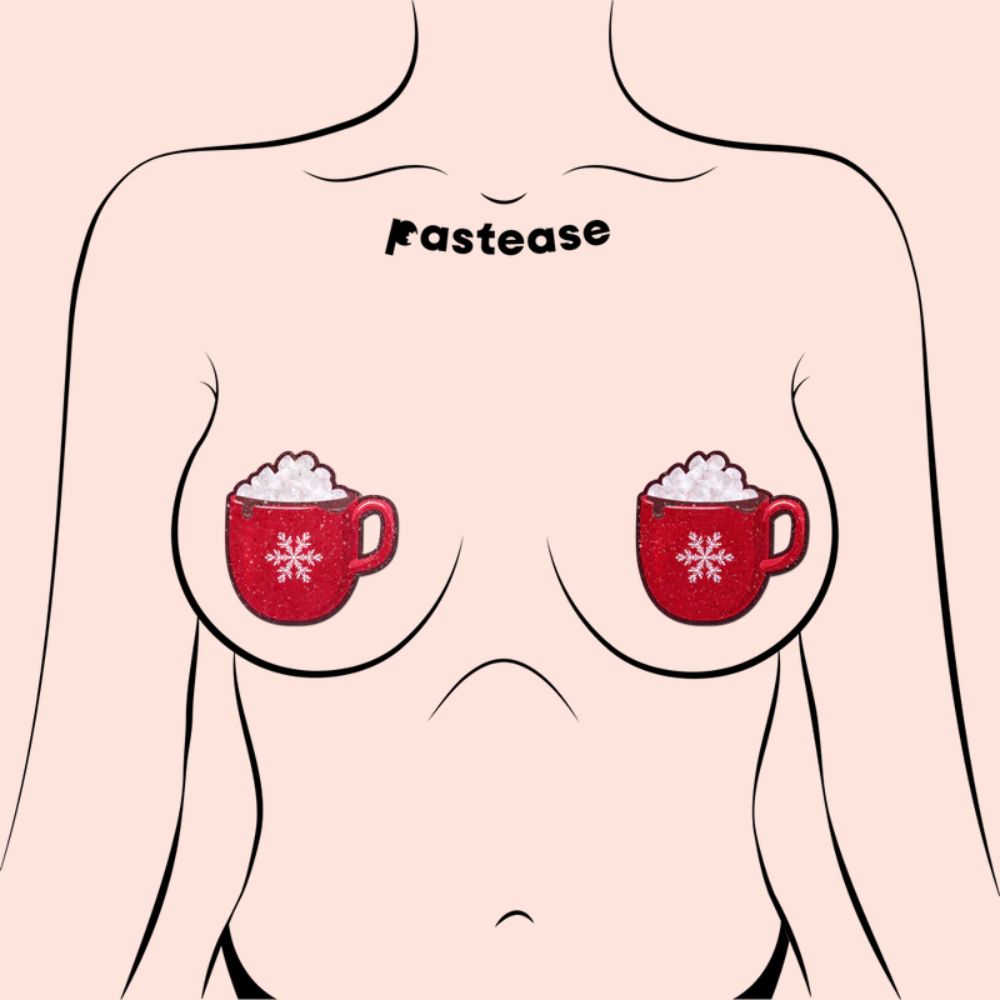 Pastease