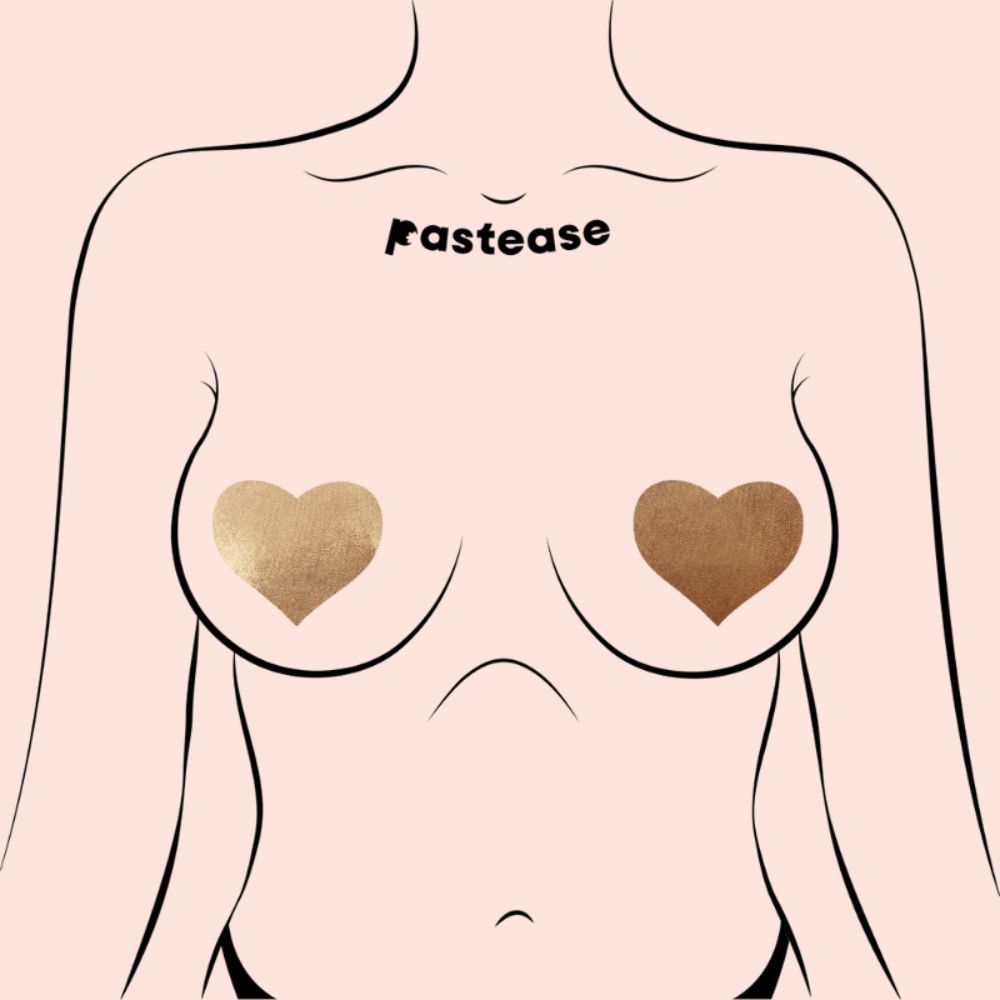 Pastease