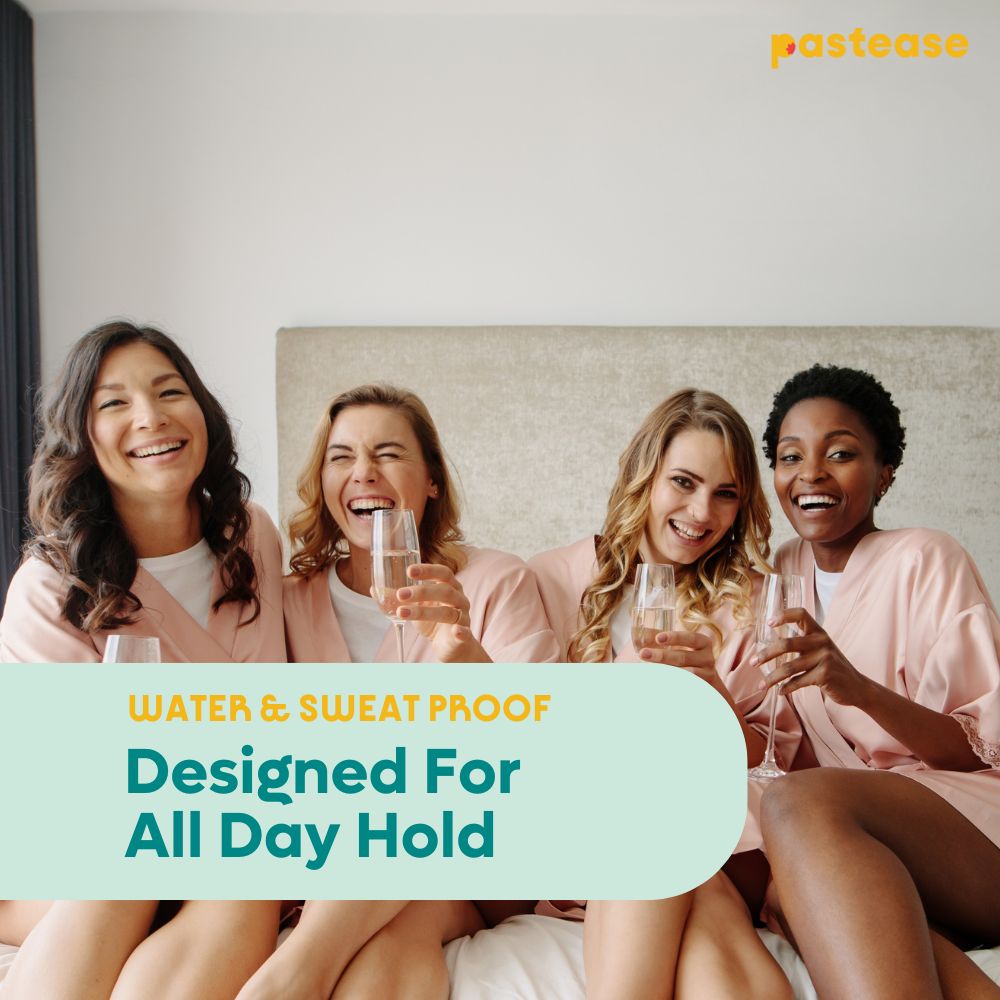 pastease

WATER & SWEAT PROOF

Designed For All Day Hold