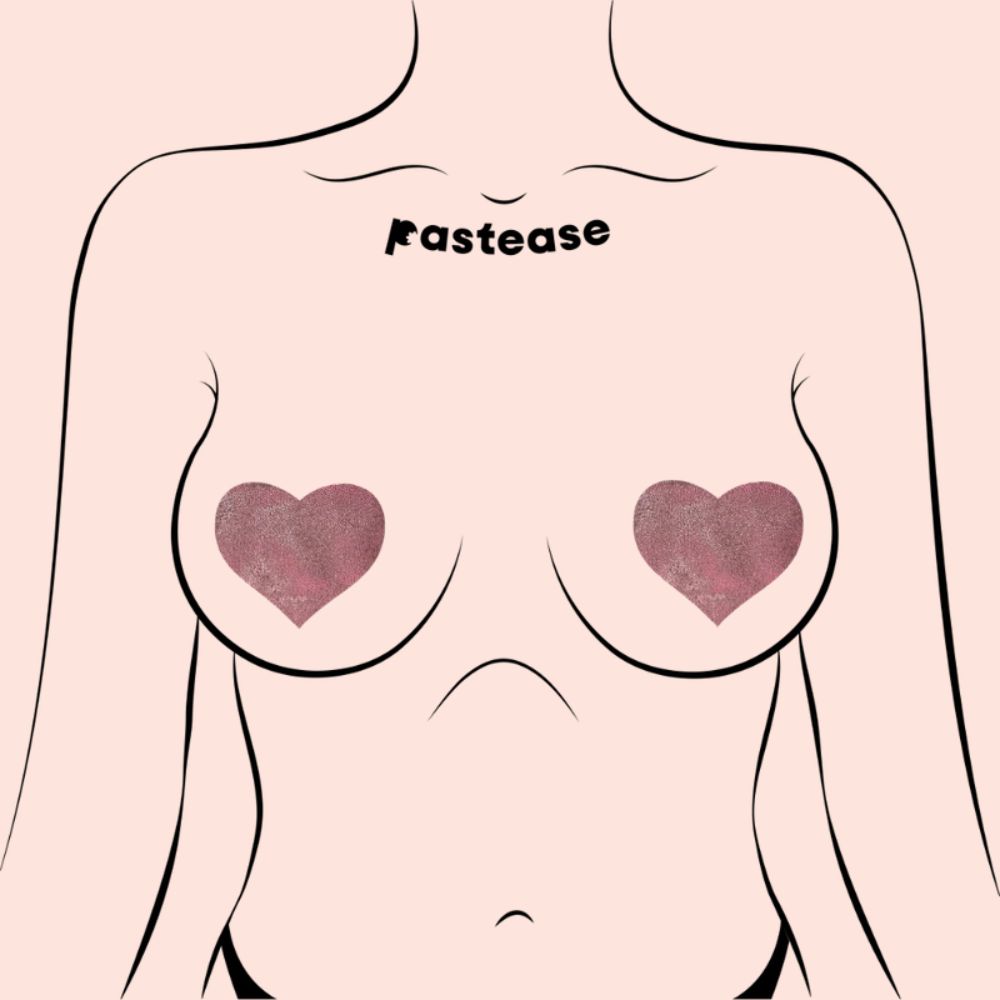 Pastease