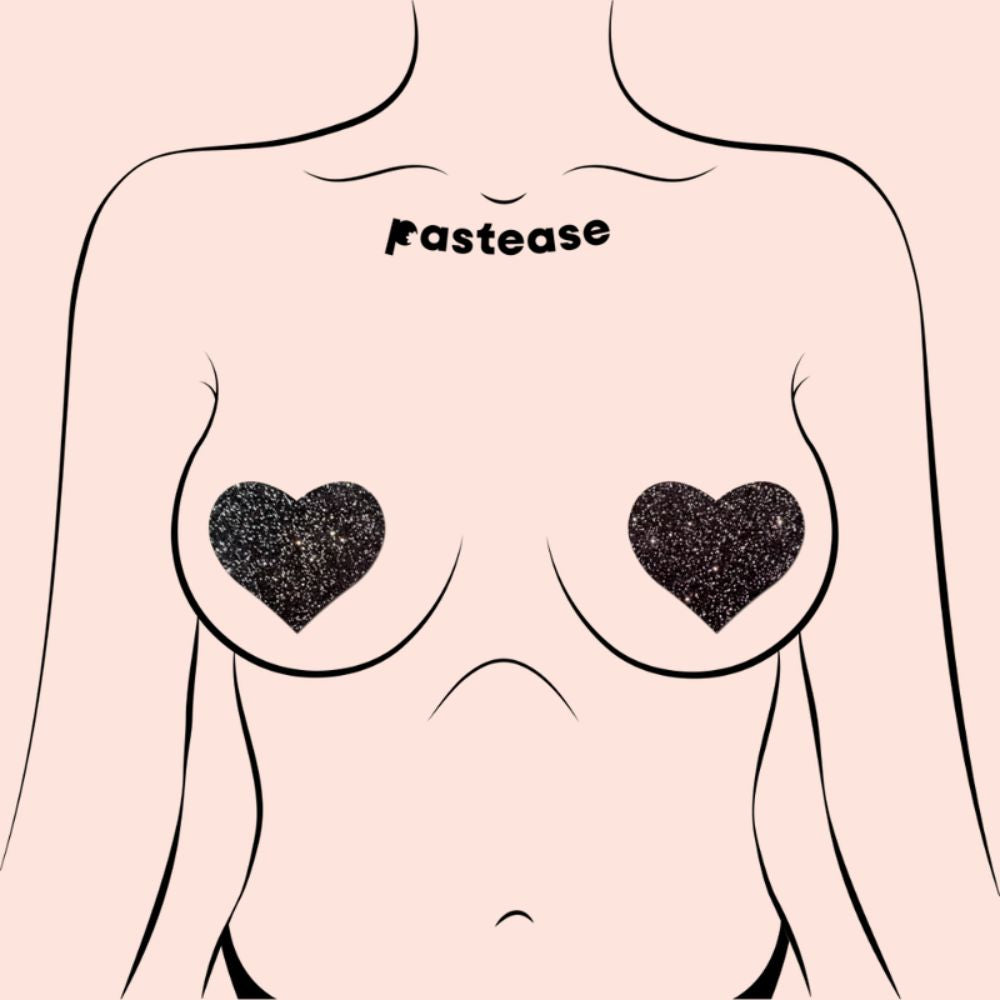 Pastease