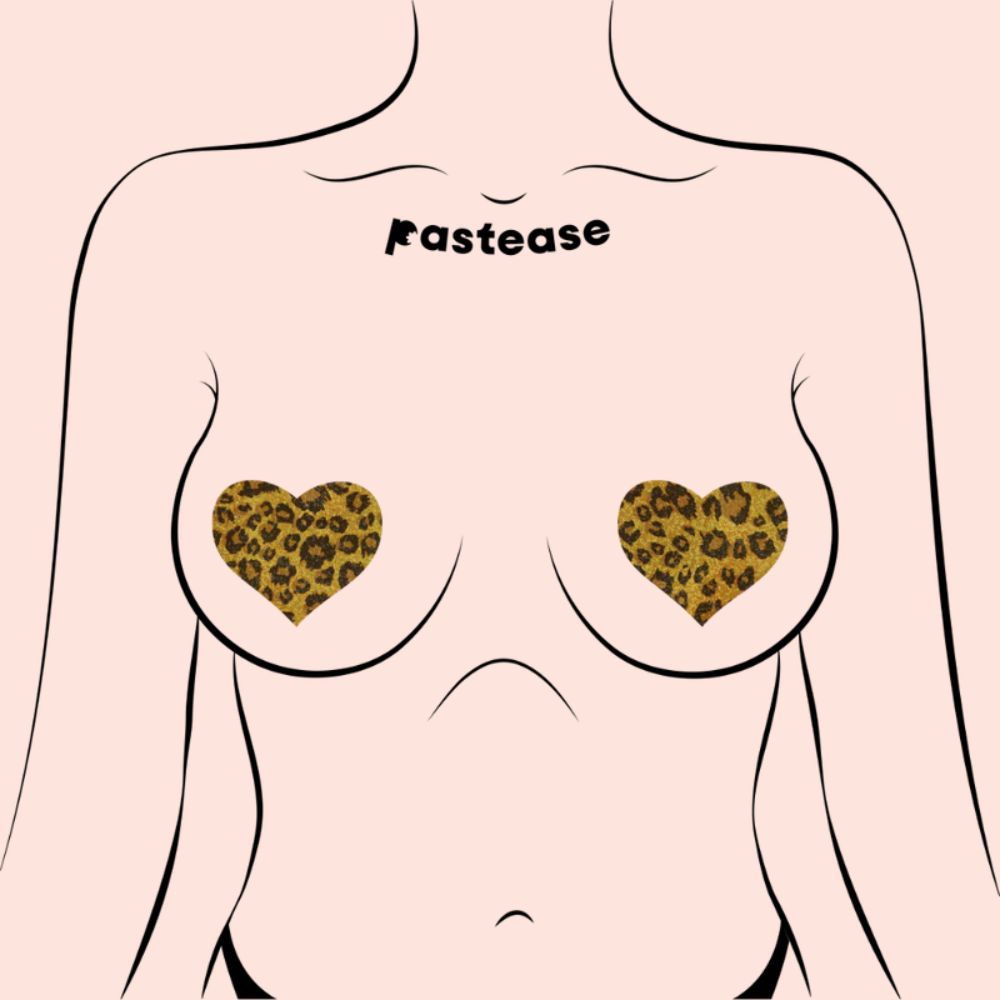 Pastease