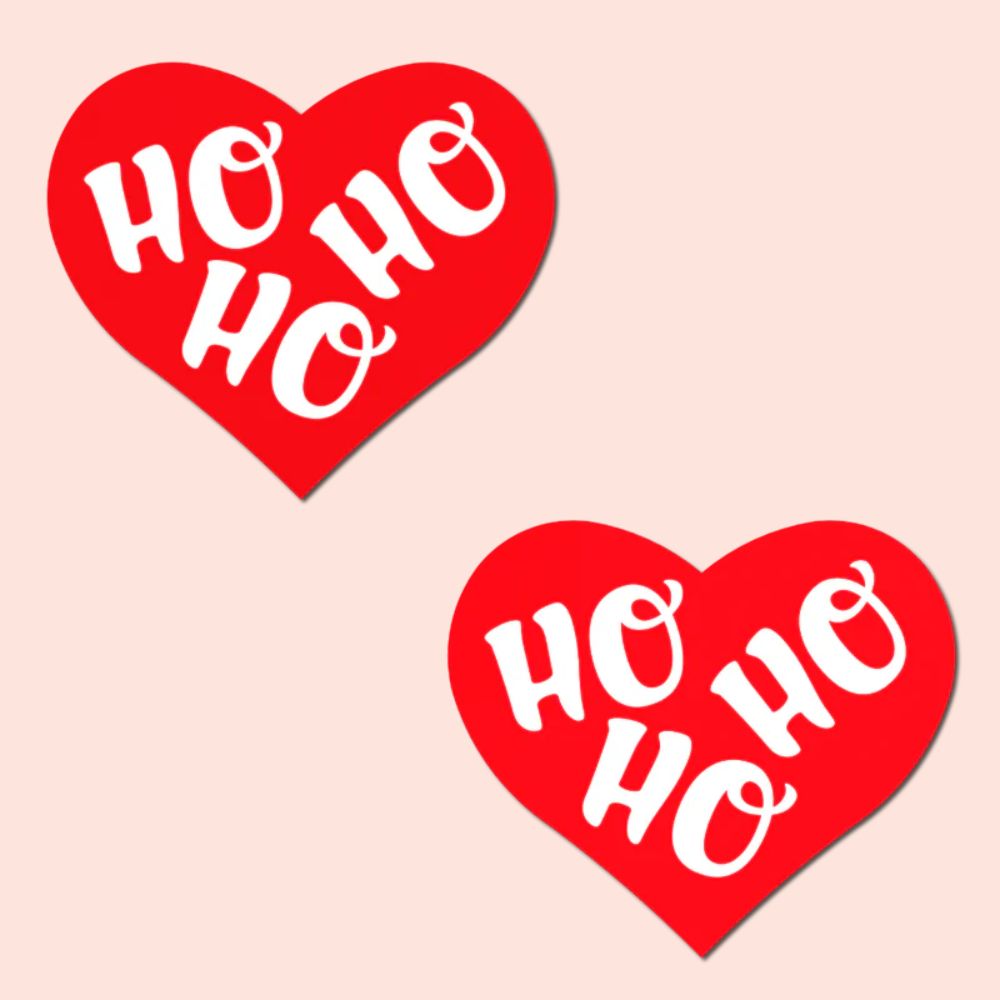 HO HO HO

HO HO HO