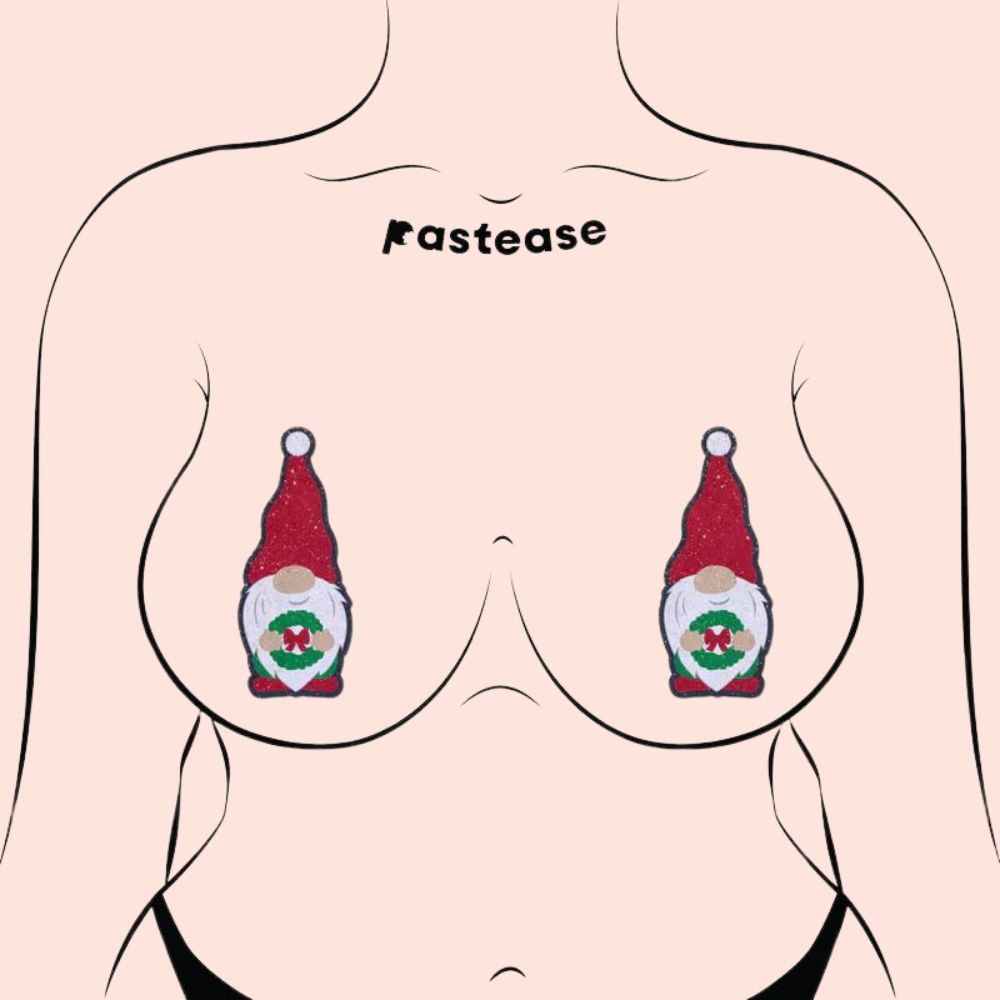 Pastease