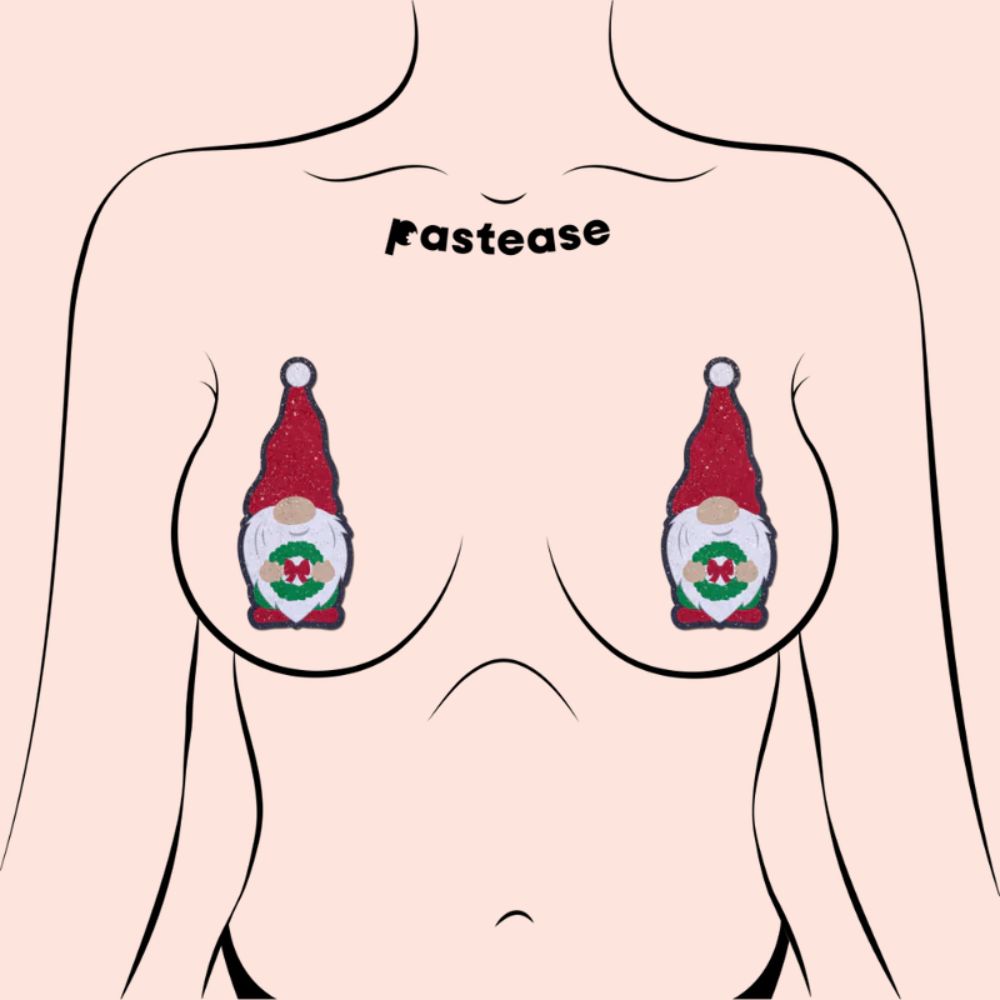 Pastease