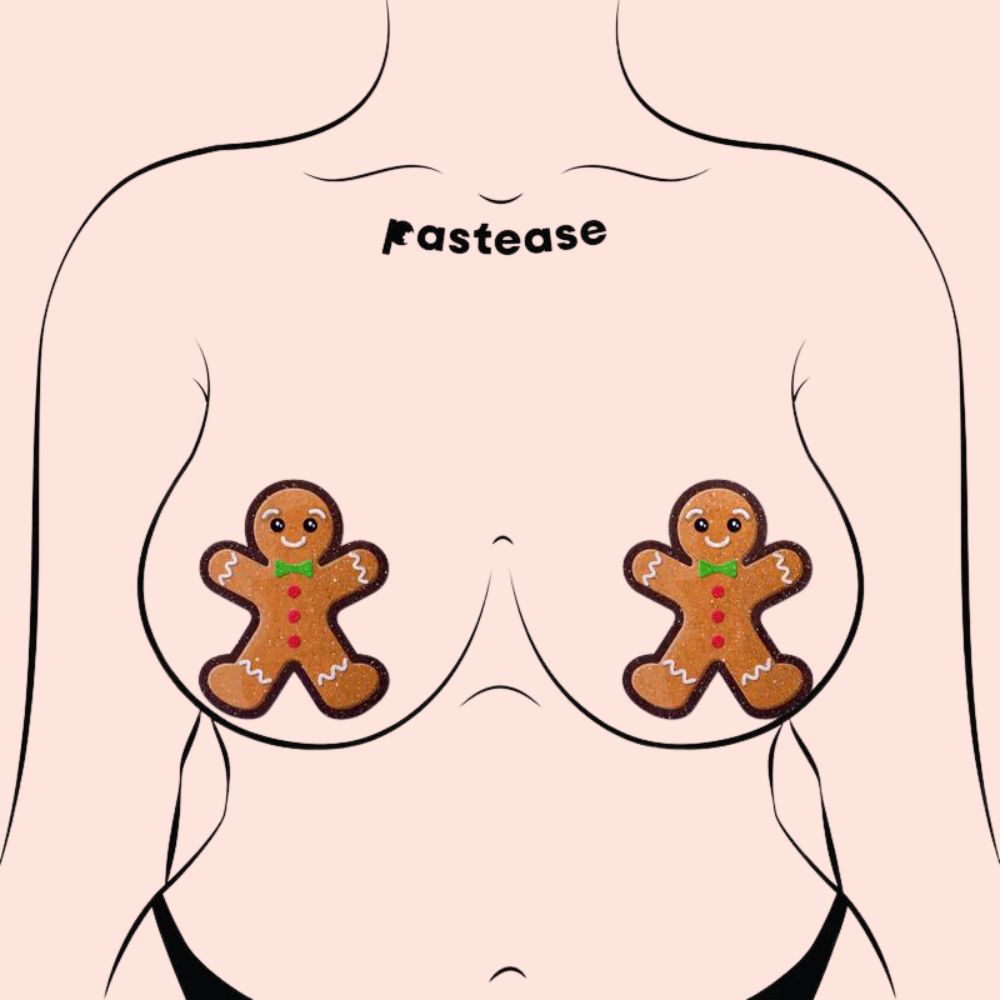 Pastease