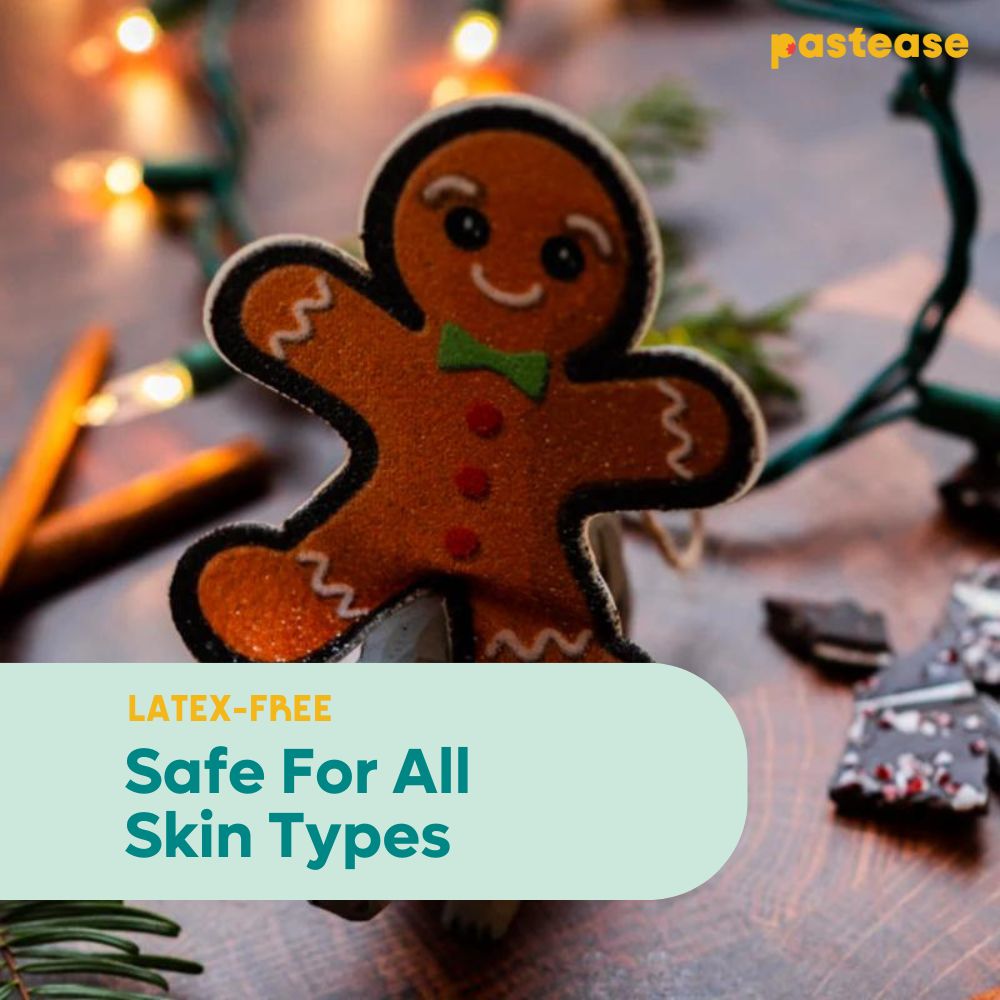 pastease

LATEX-FREE

Safe For All Skin Types