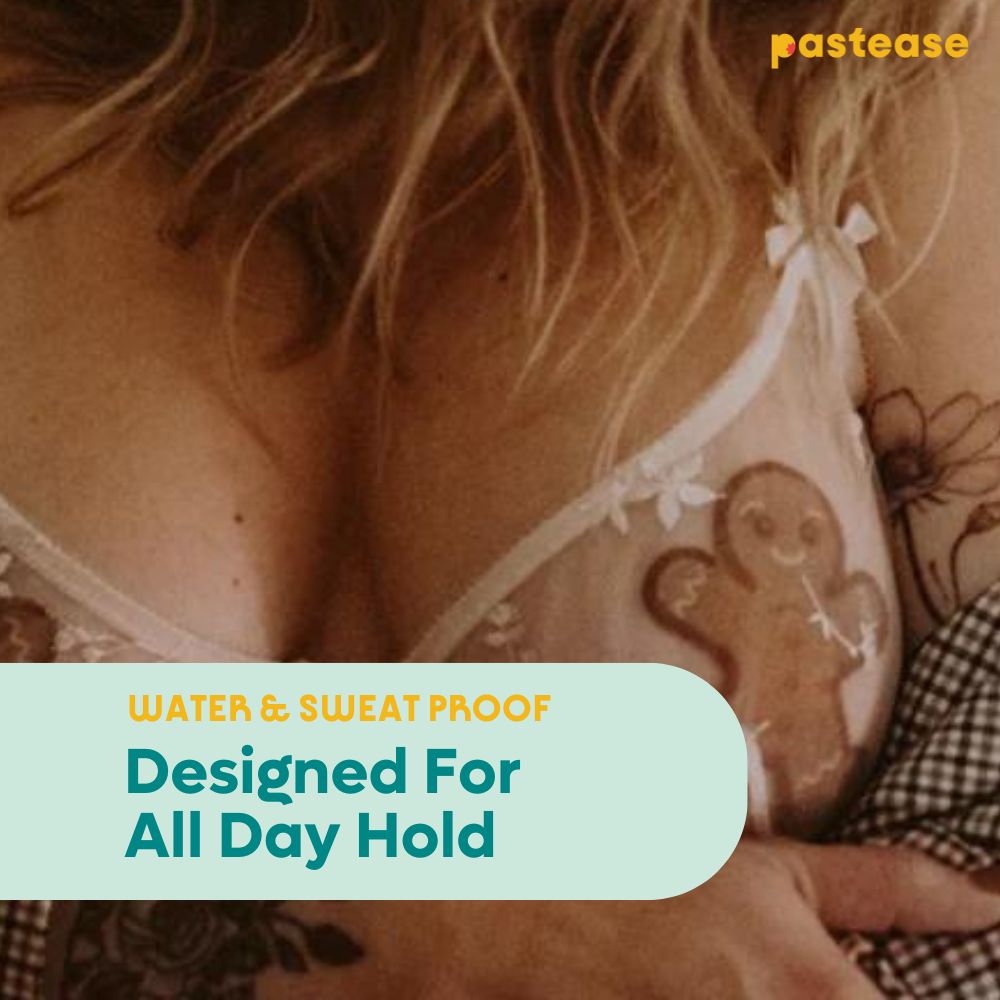 pastease

WATER & SWEAT PROOF

Designed For All Day Hold