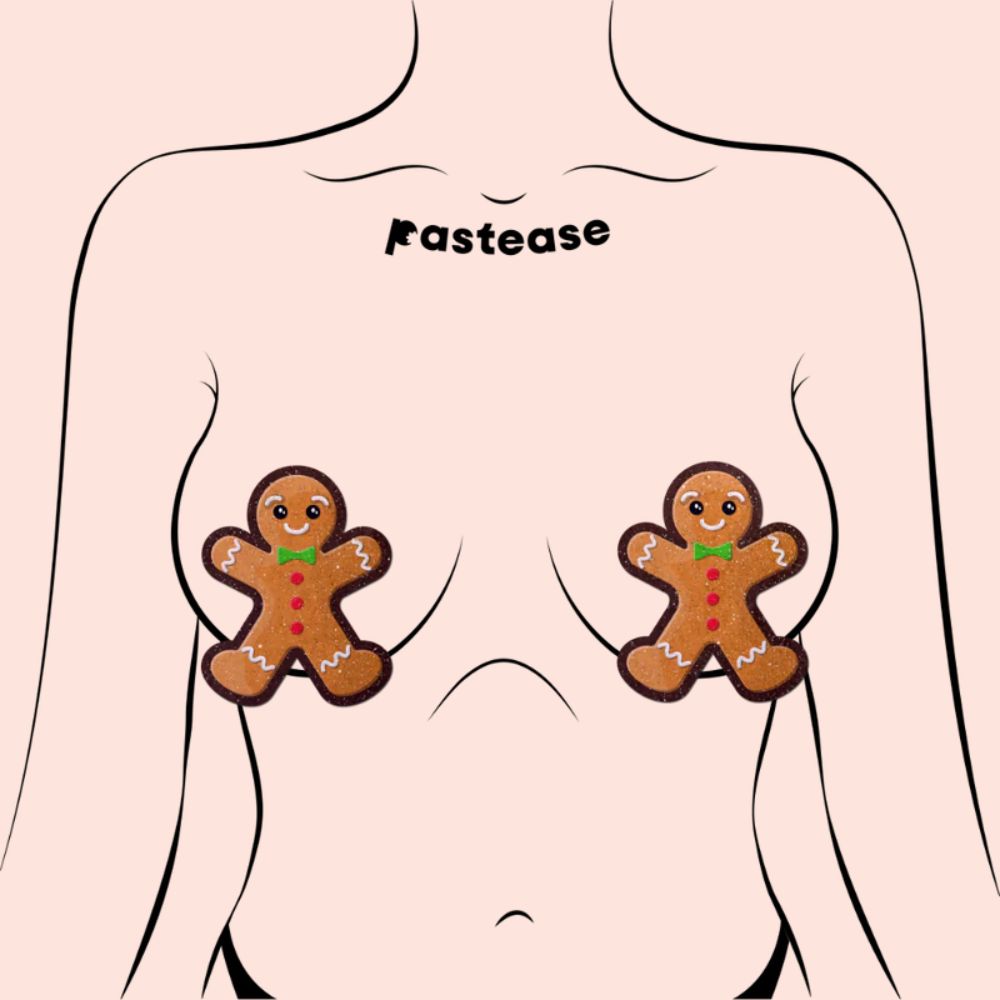 Pastease