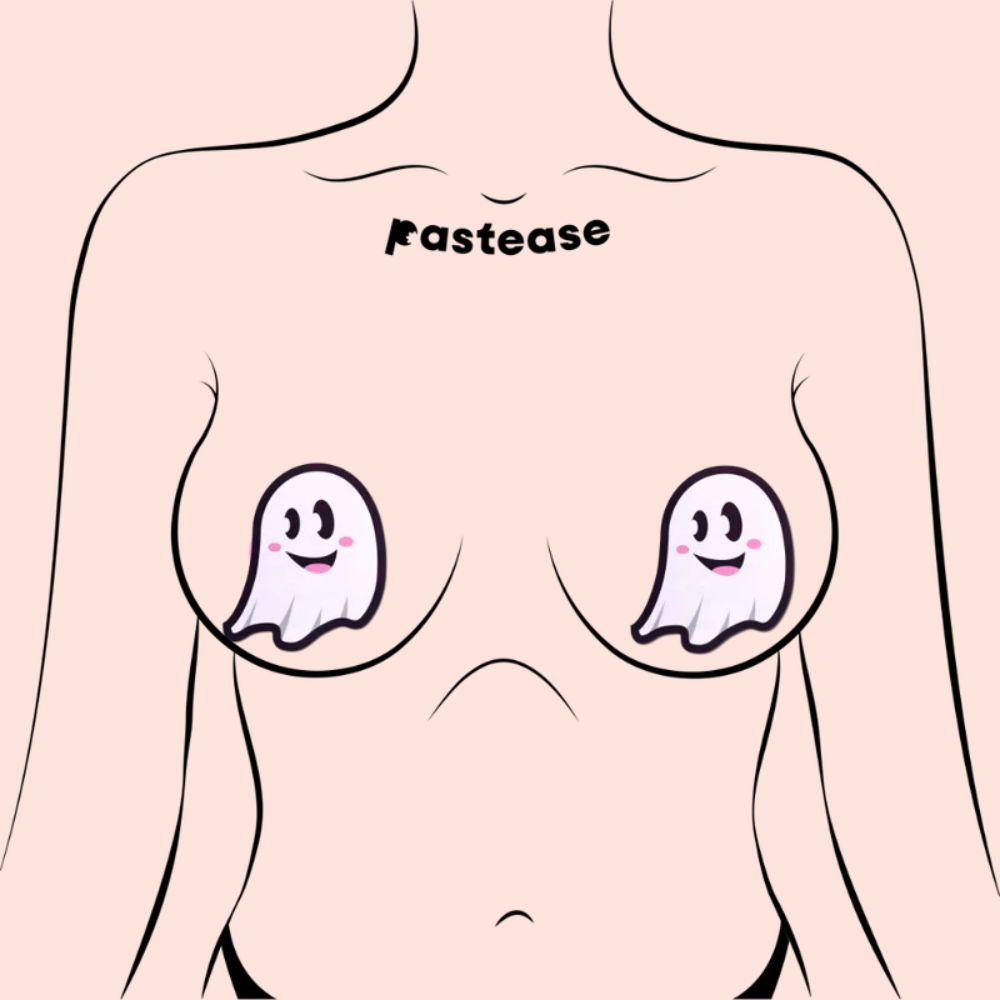 Pastease