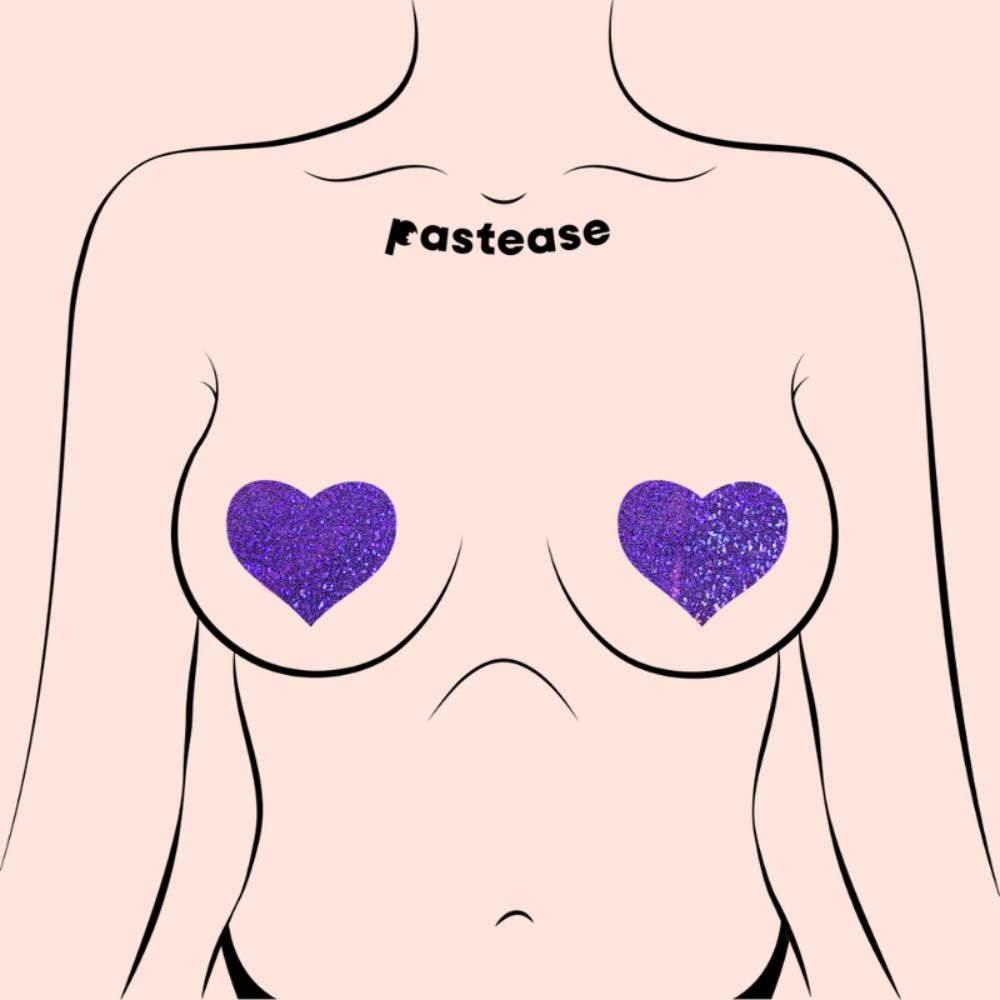 Pastease