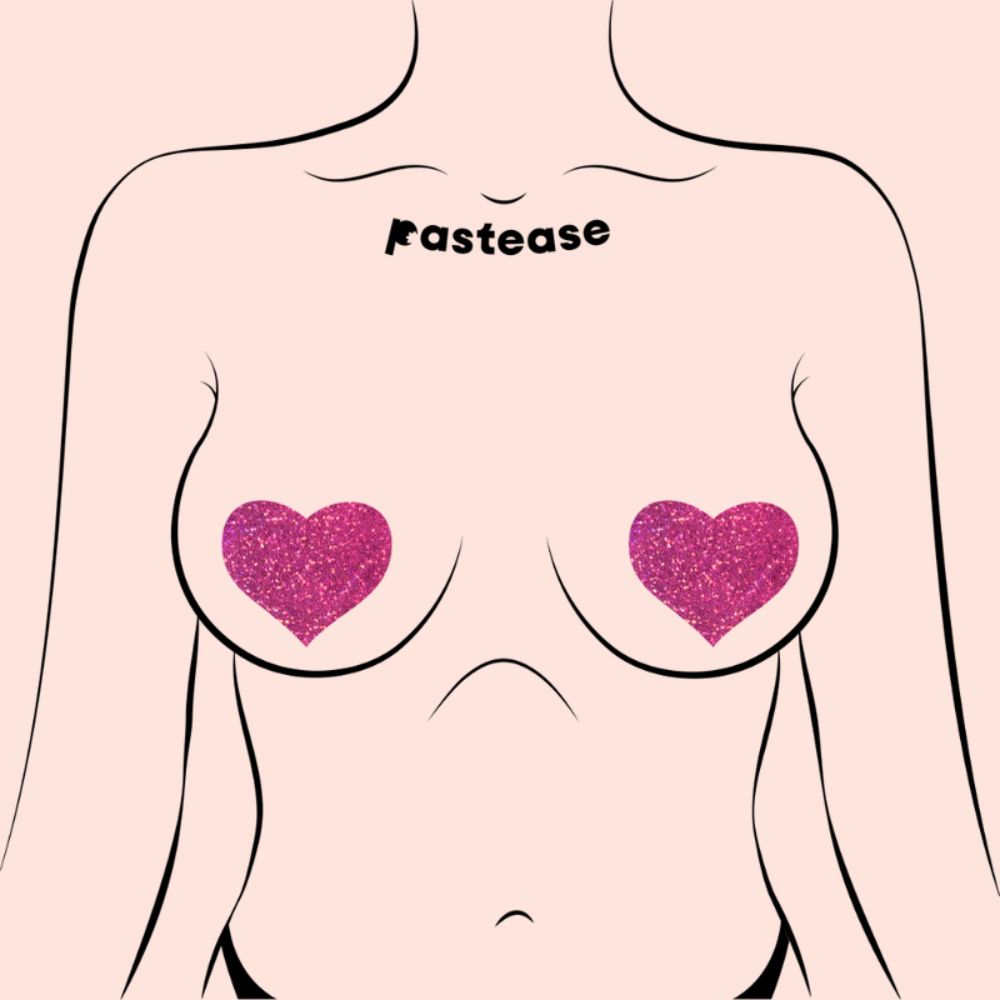 Pastease