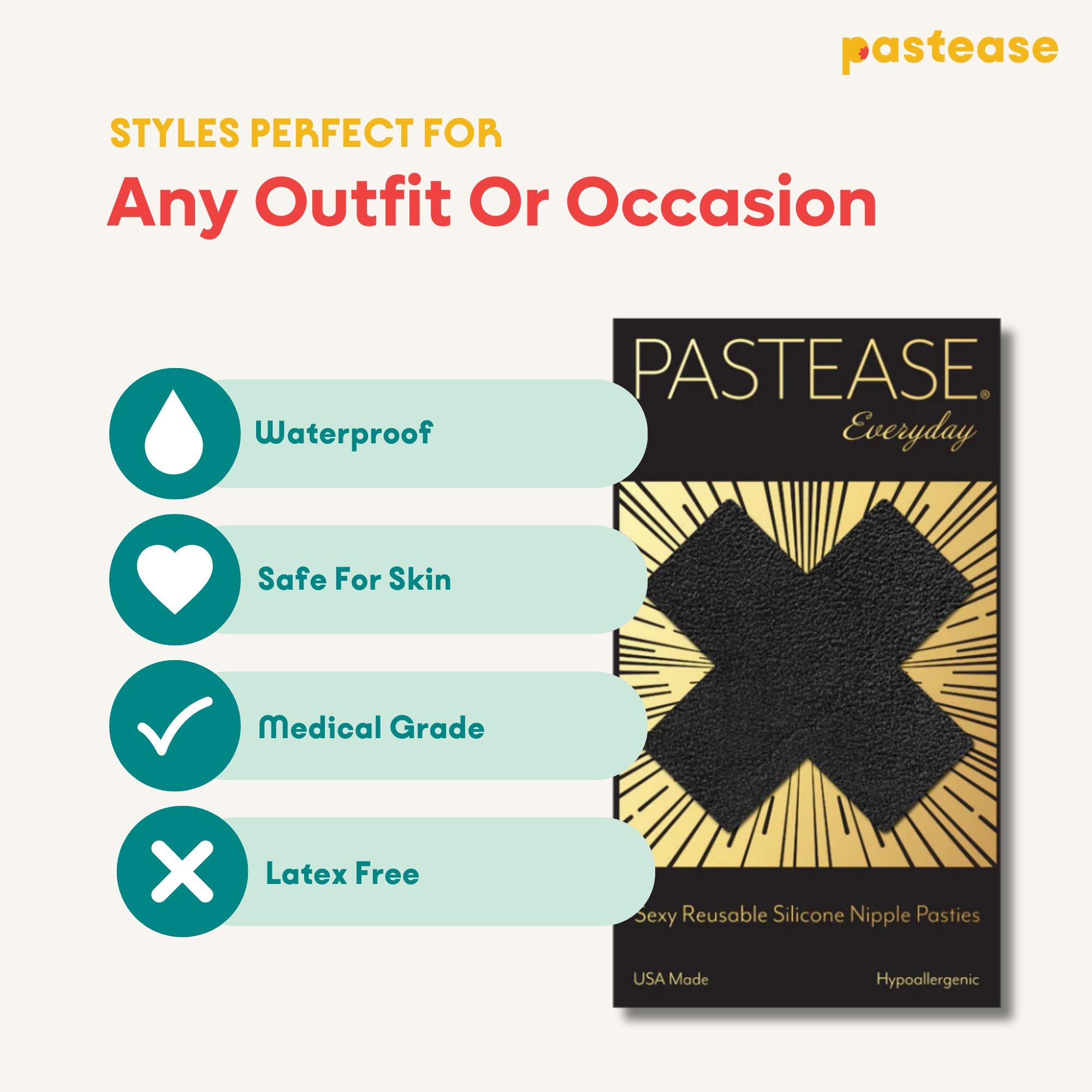 pastease

STYLES PERFECT FOR

Any Outfit Or Occasion

Waterproof

Safe For Skin

Medical Grade

Latex Free

PASTEASE®
Everyday

Sexy Reusable Silicone Nipple Pasties

USA Made

Hypoallergenic