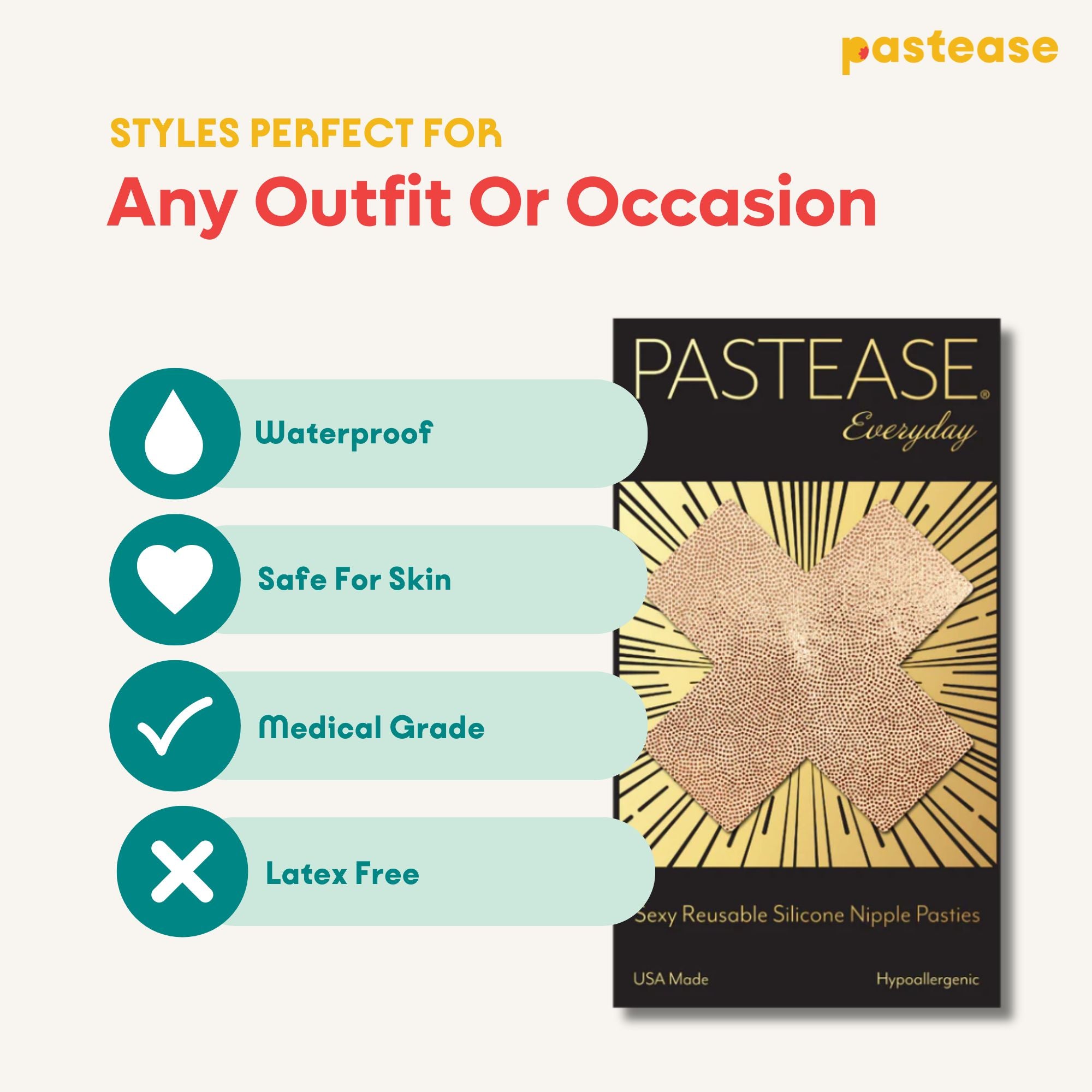 pastease

STYLES PERFECT FOR

Any Outfit Or Occasion

Waterproof

Safe For Skin

Medical Grade

Latex Free

PASTEASE®

Everyday

Sexy Reusable Silicone Nipple Pasties

USA Made

Hypoallergenic