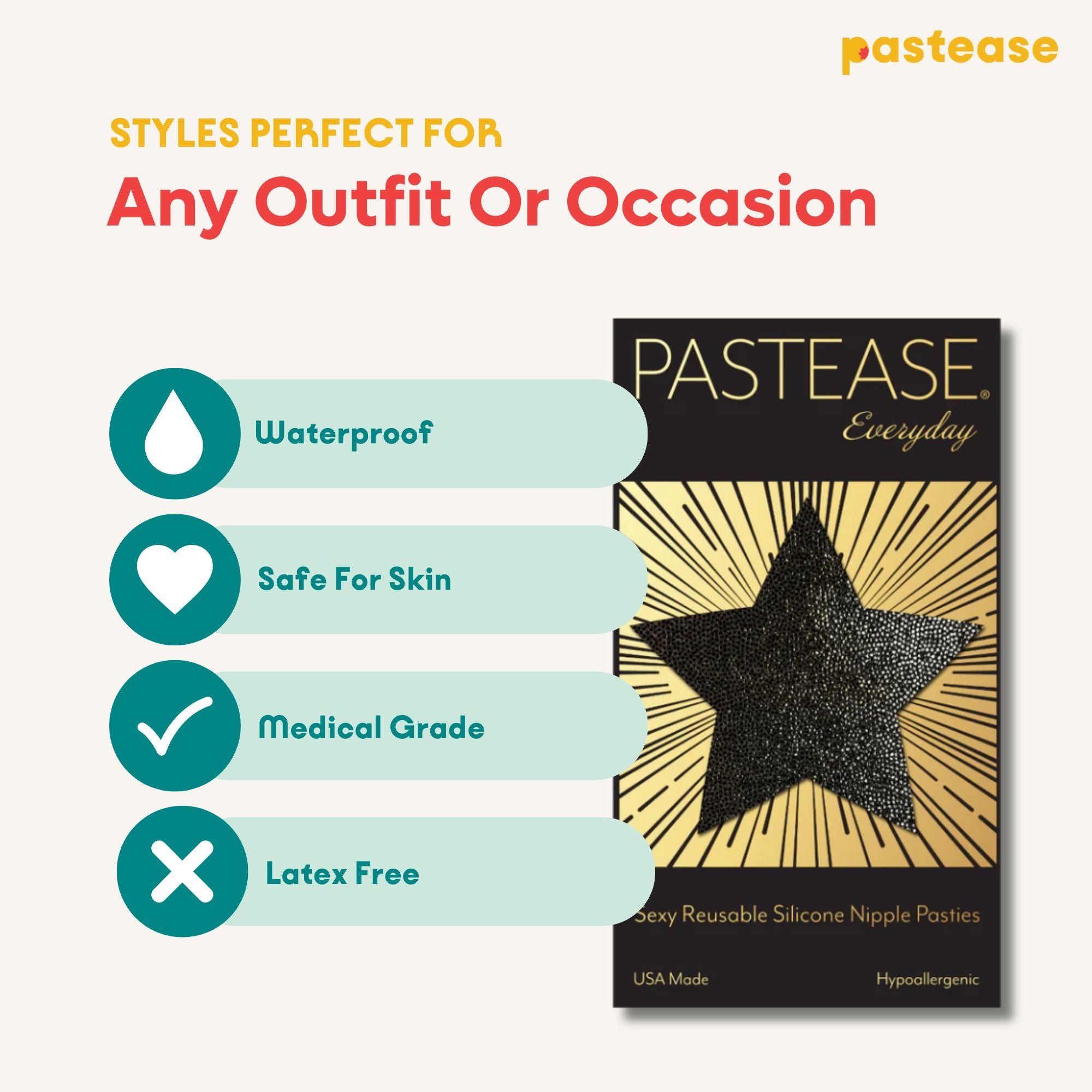 pastease

STYLES PERFECT FOR

Any Outfit Or Occasion

Waterproof

Safe For Skin

Medical Grade

Latex Free

PASTEASE®

Everyday

Sexy Reusable Silicone Nipple Pasties

USA Made

Hypoallergenic