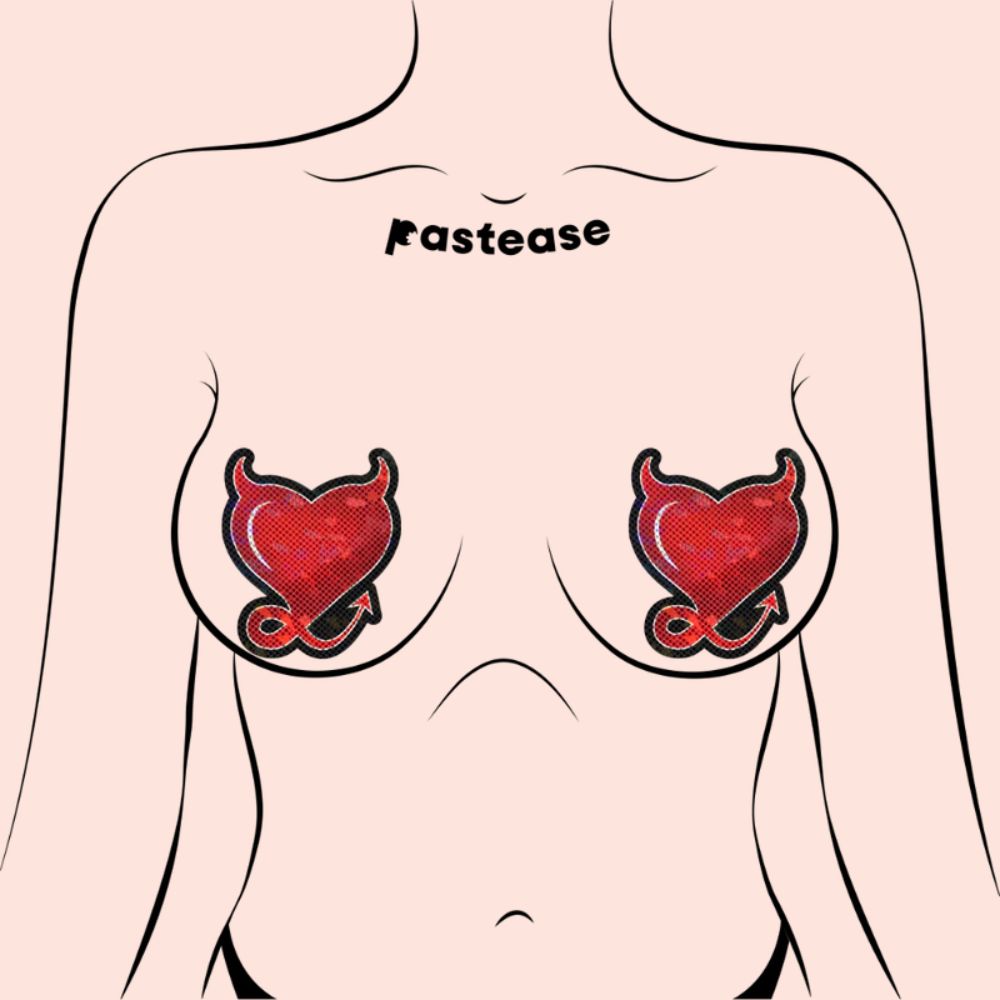 Pastease