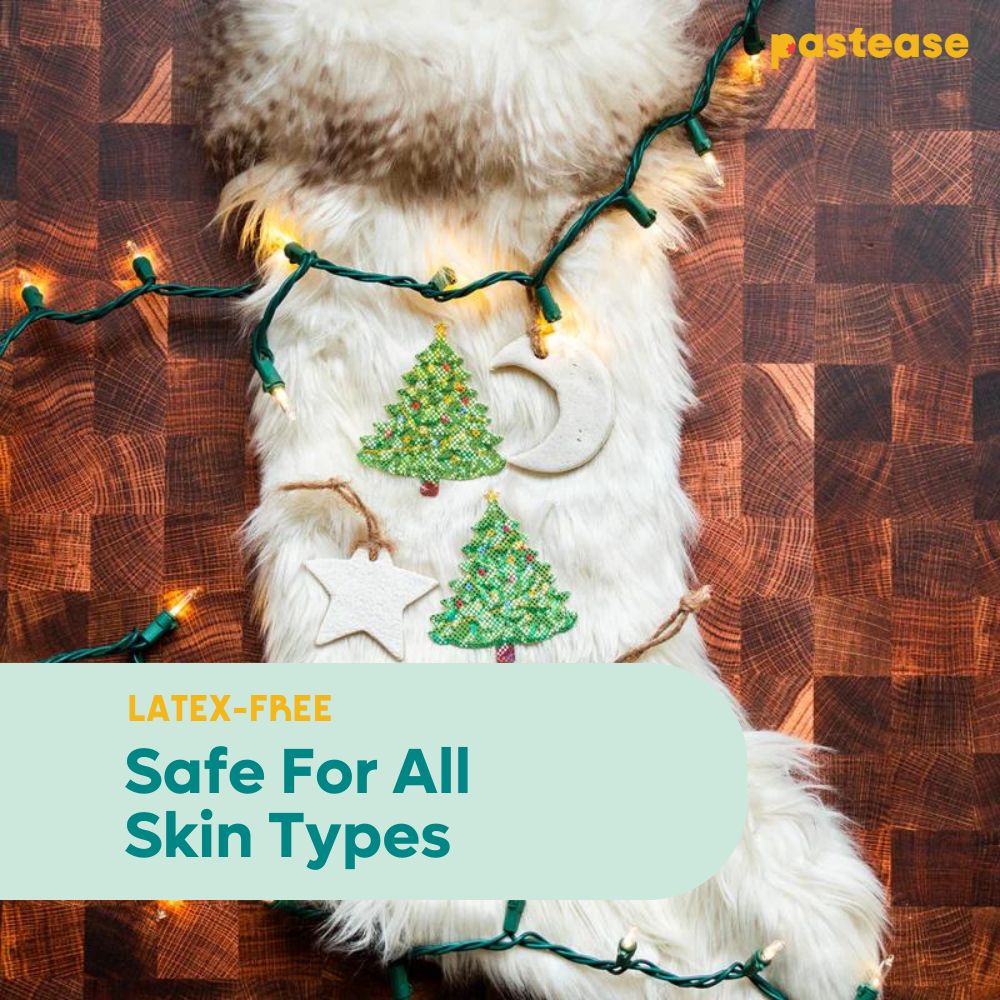 pastease

LATEX-FREE

Safe For All Skin Types