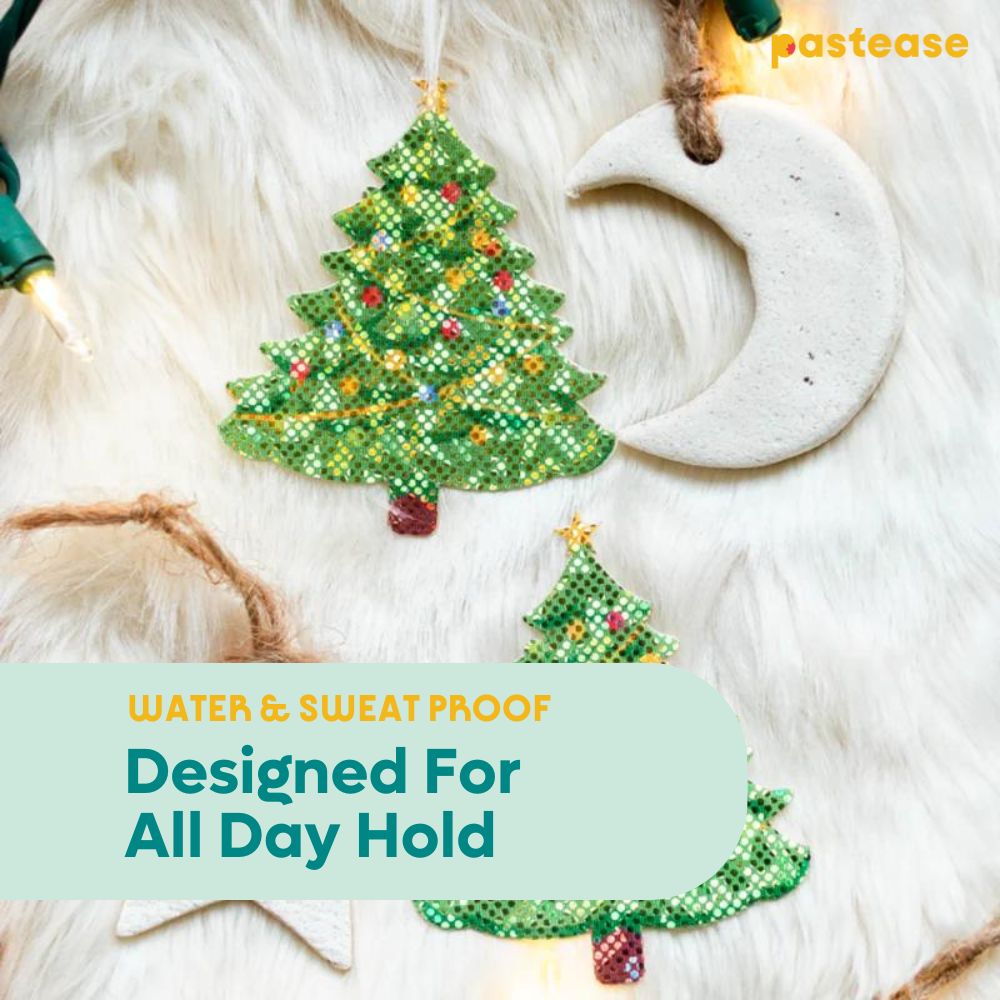 pastease

WATER & SWEAT PROOF

Designed For All Day Hold