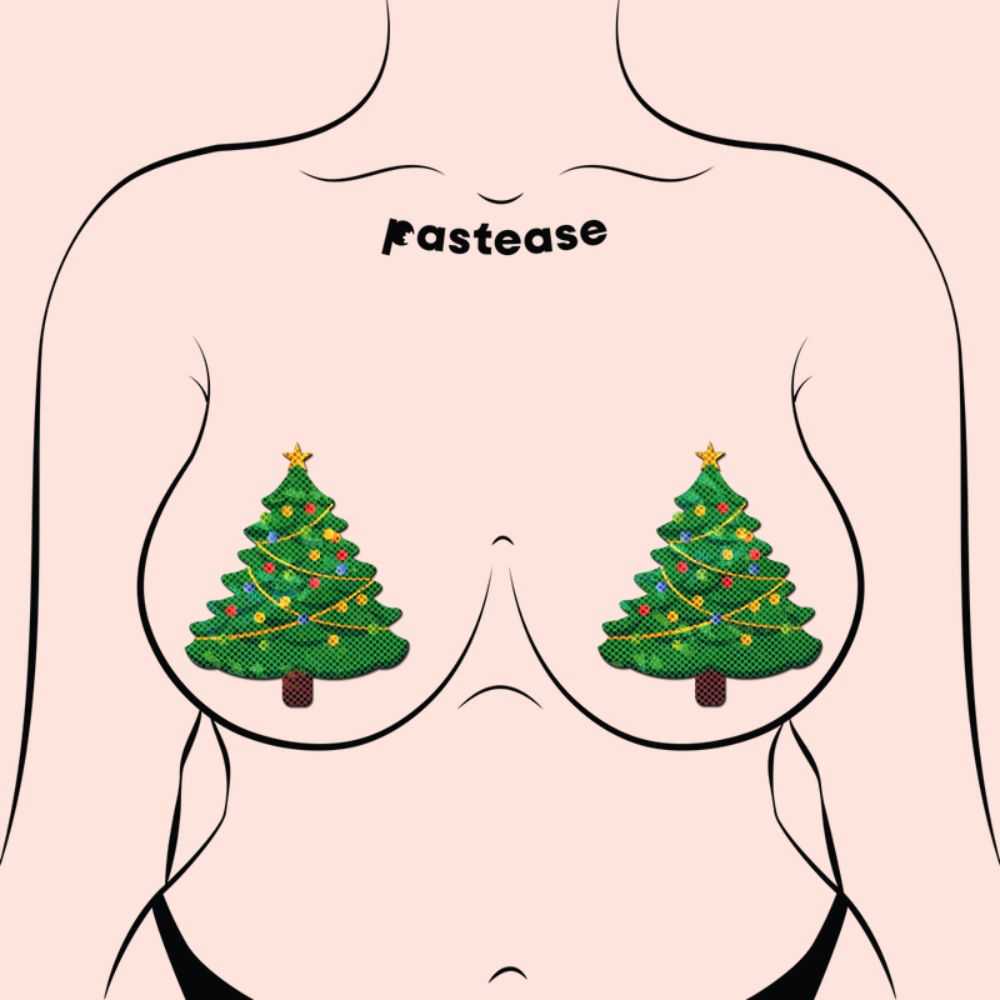 Pastease