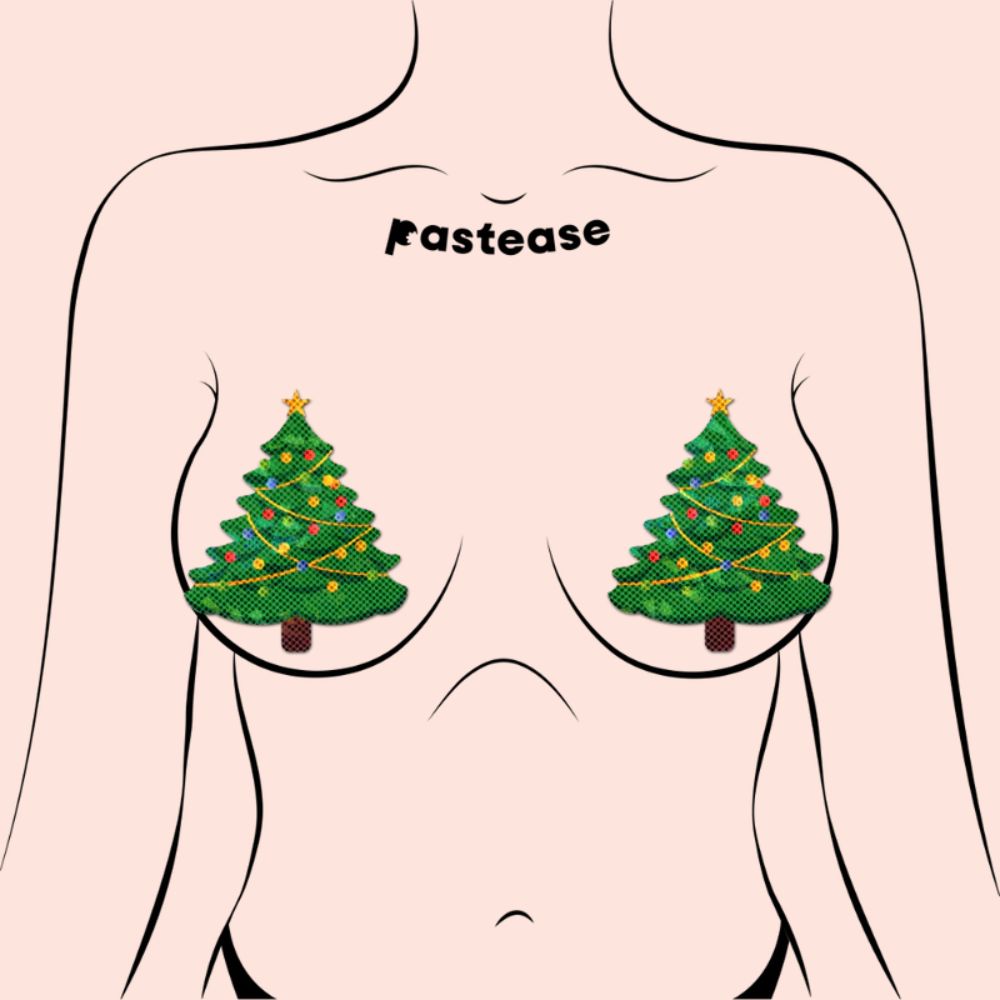 Pastease