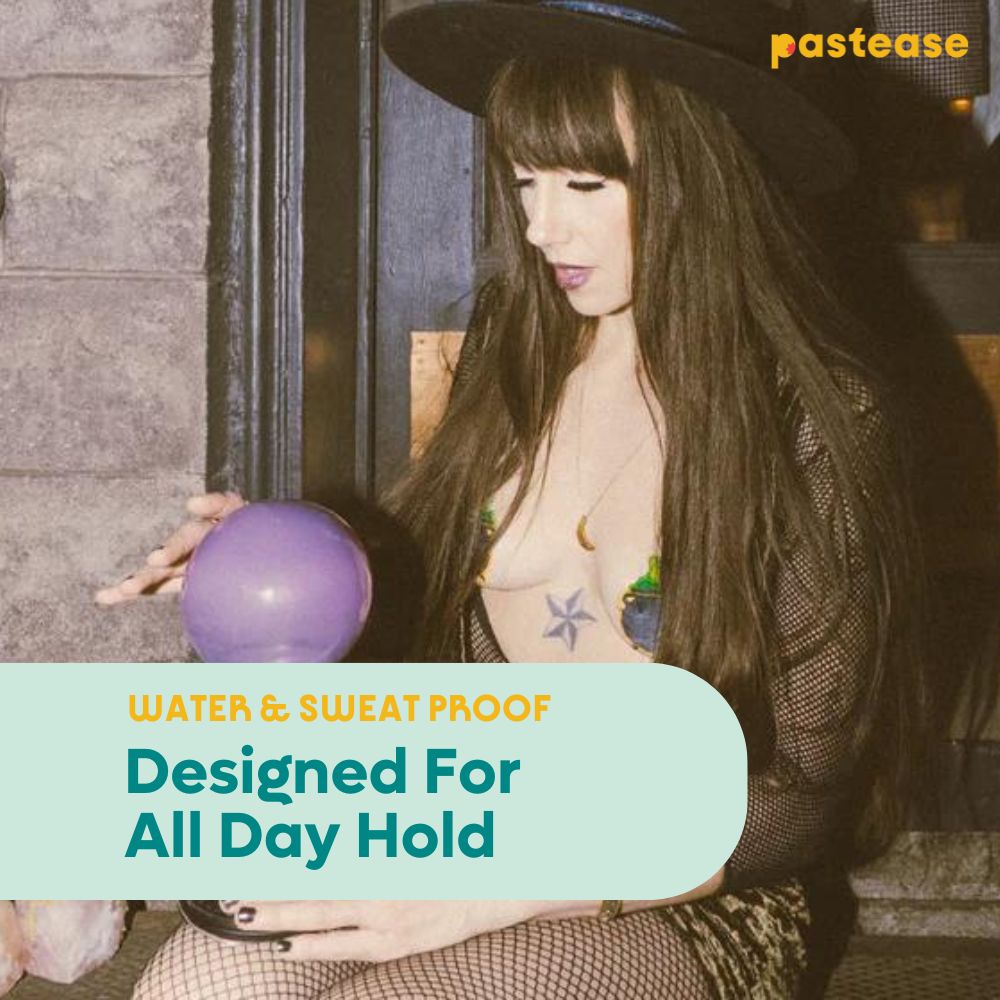 pastease

WATER & SWEAT PROOF

Designed For All Day Hold