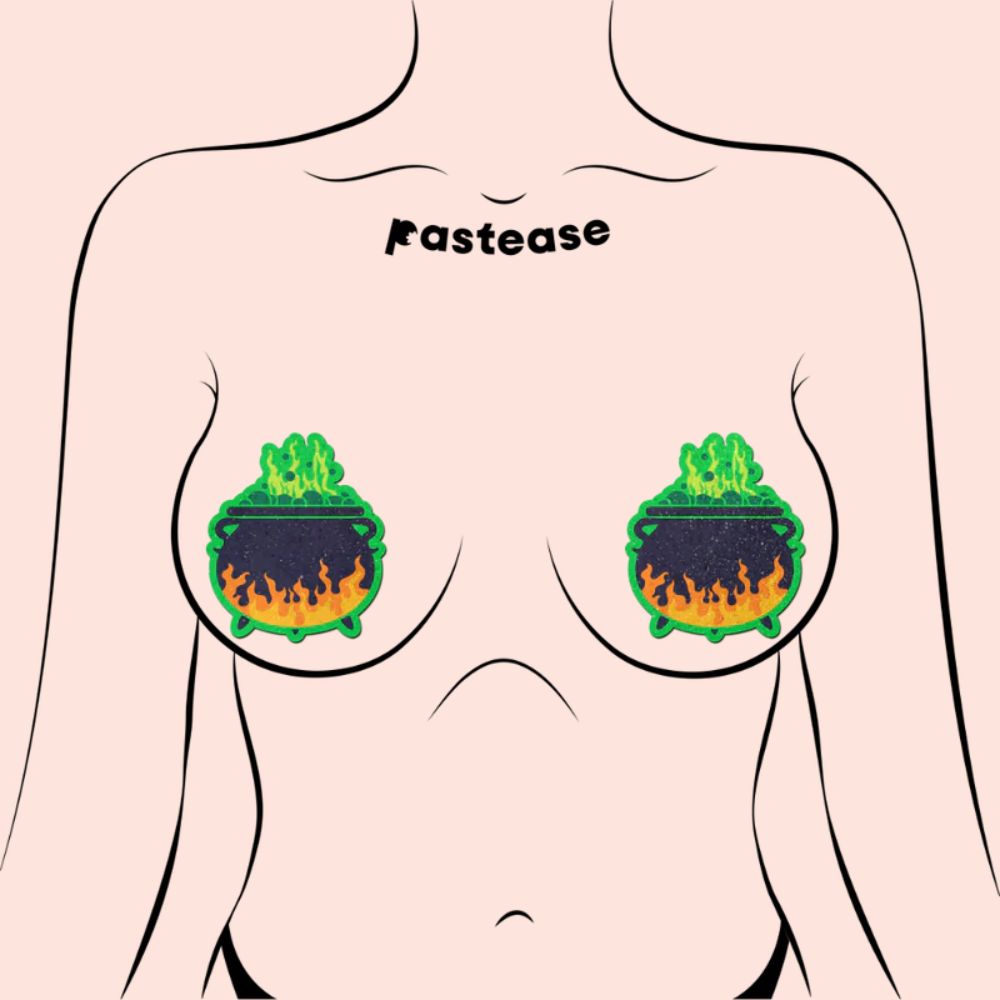 Pastease