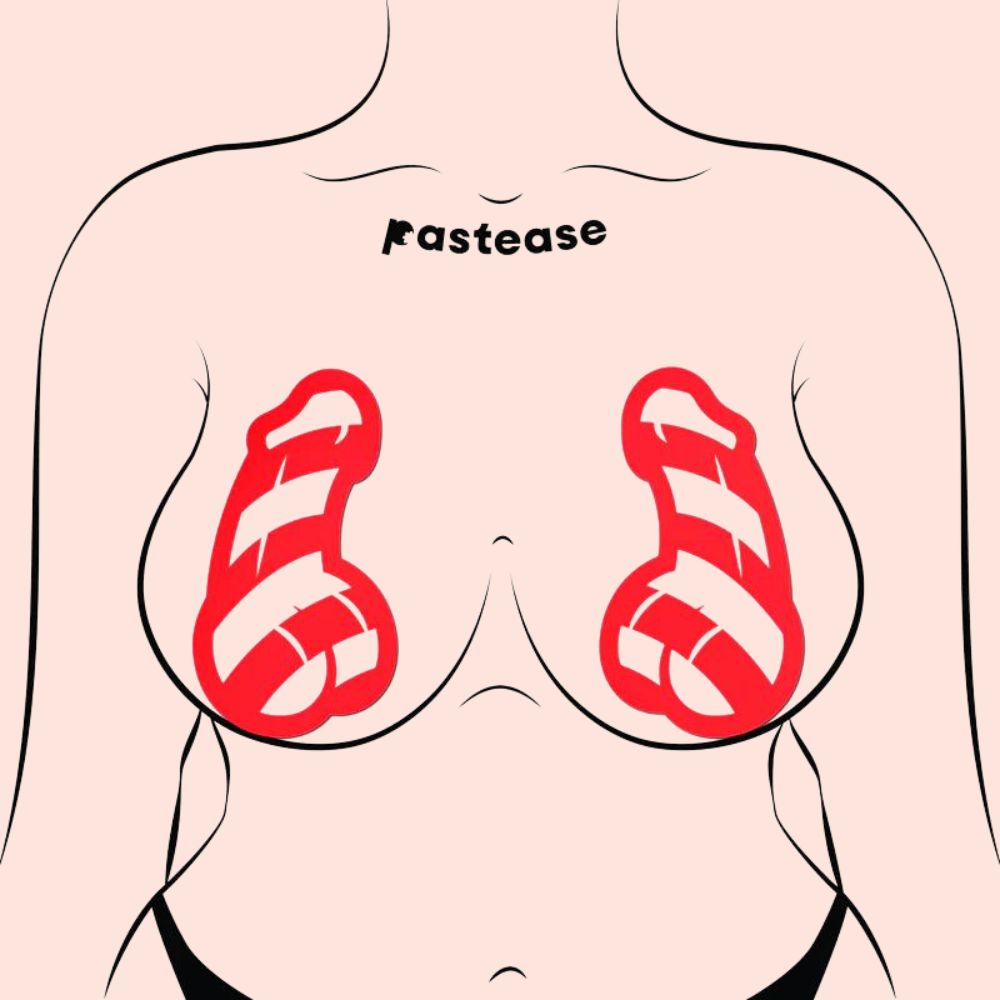 Pastease