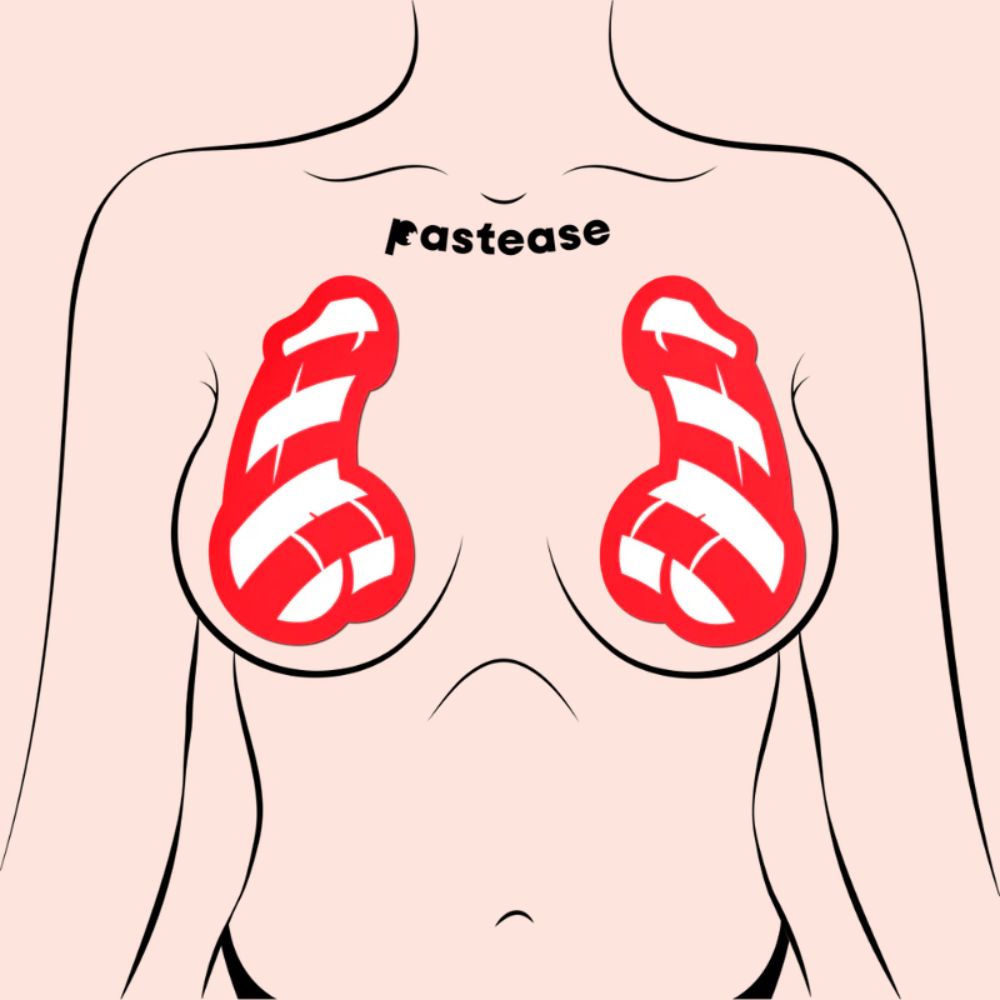 Pastease