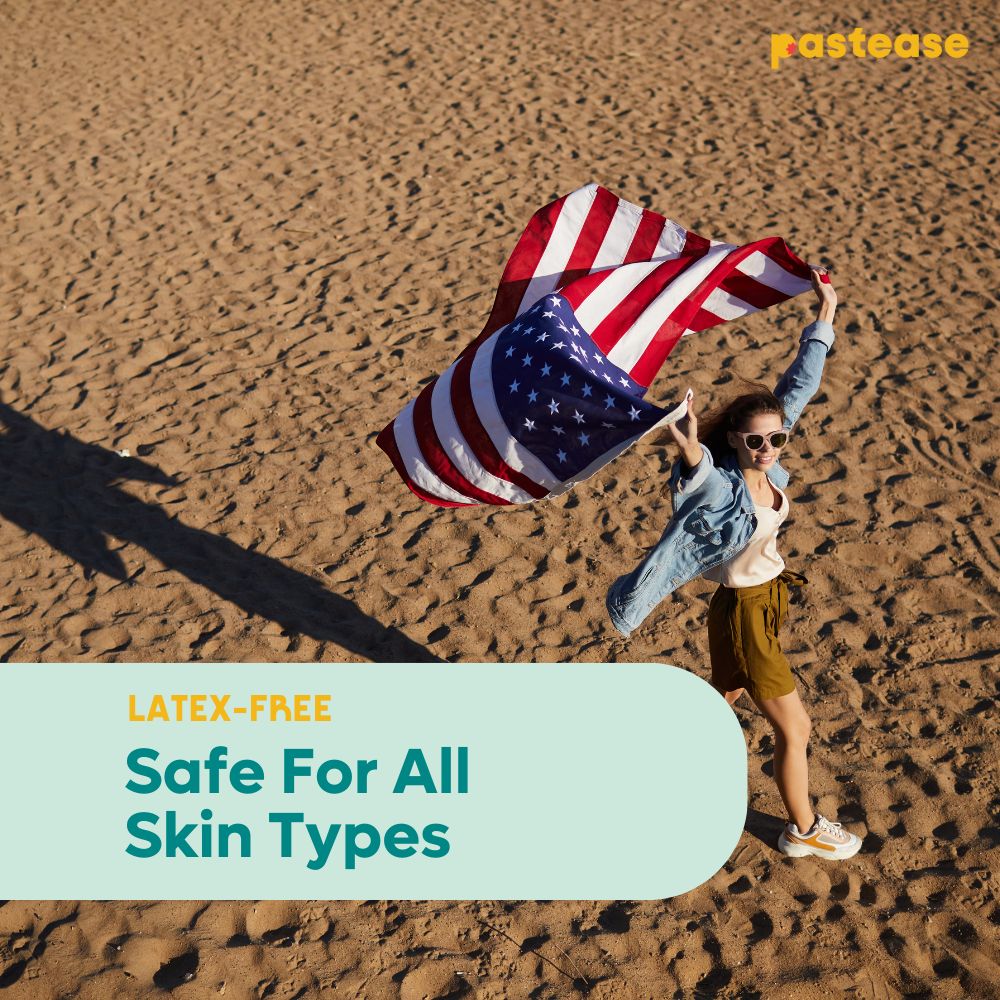 pastease

LATEX-FREE

Safe For All Skin Types