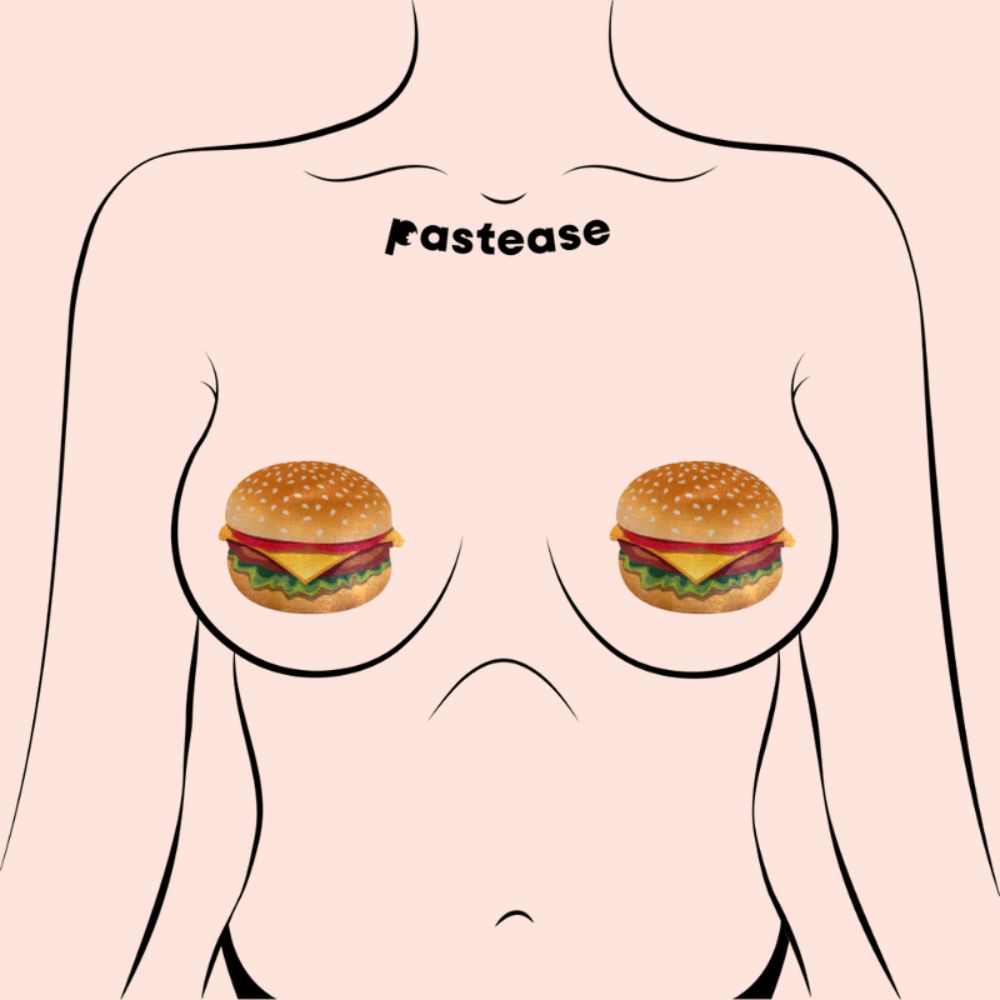 Pastease