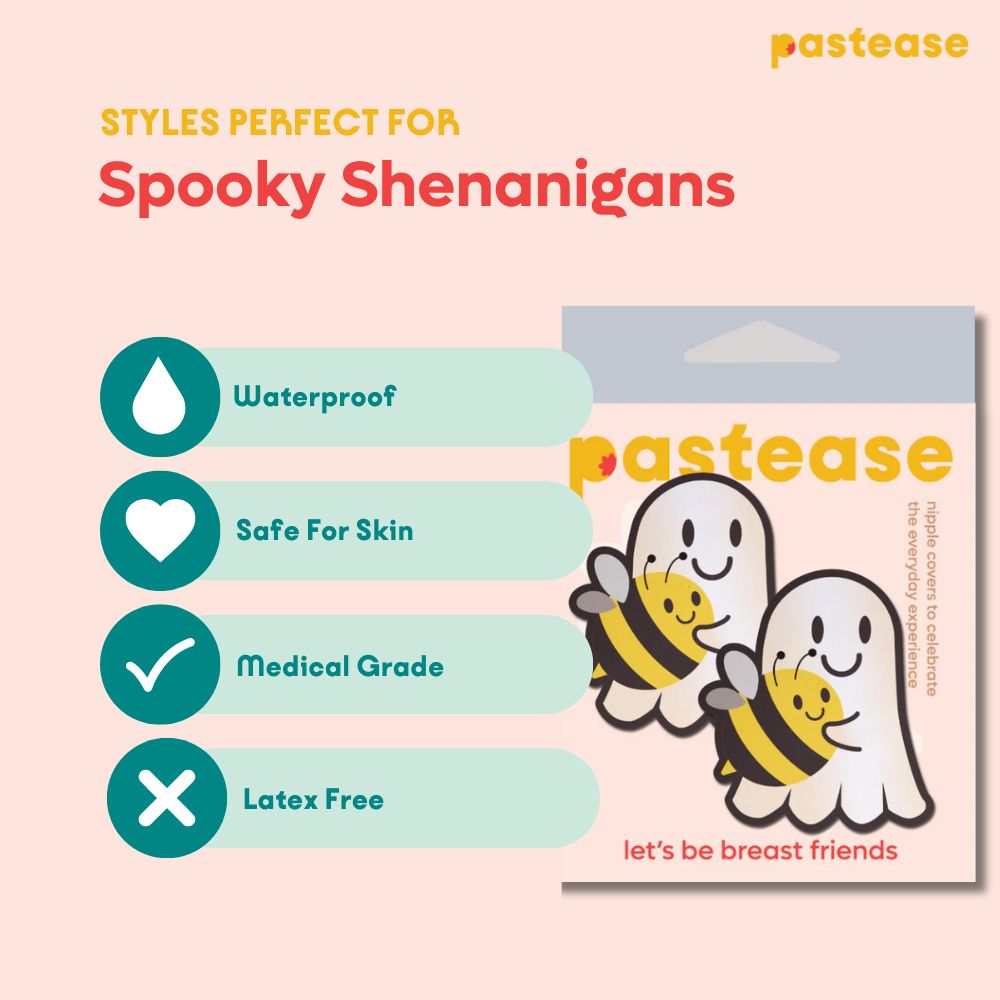 pastease

STYLES PERFECT FOR
Spooky Shenanigans

Waterproof

Safe For Skin

Medical Grade

Latex Free

pastease

nipple covers to celebrate the everyday experience

let's be breast friends