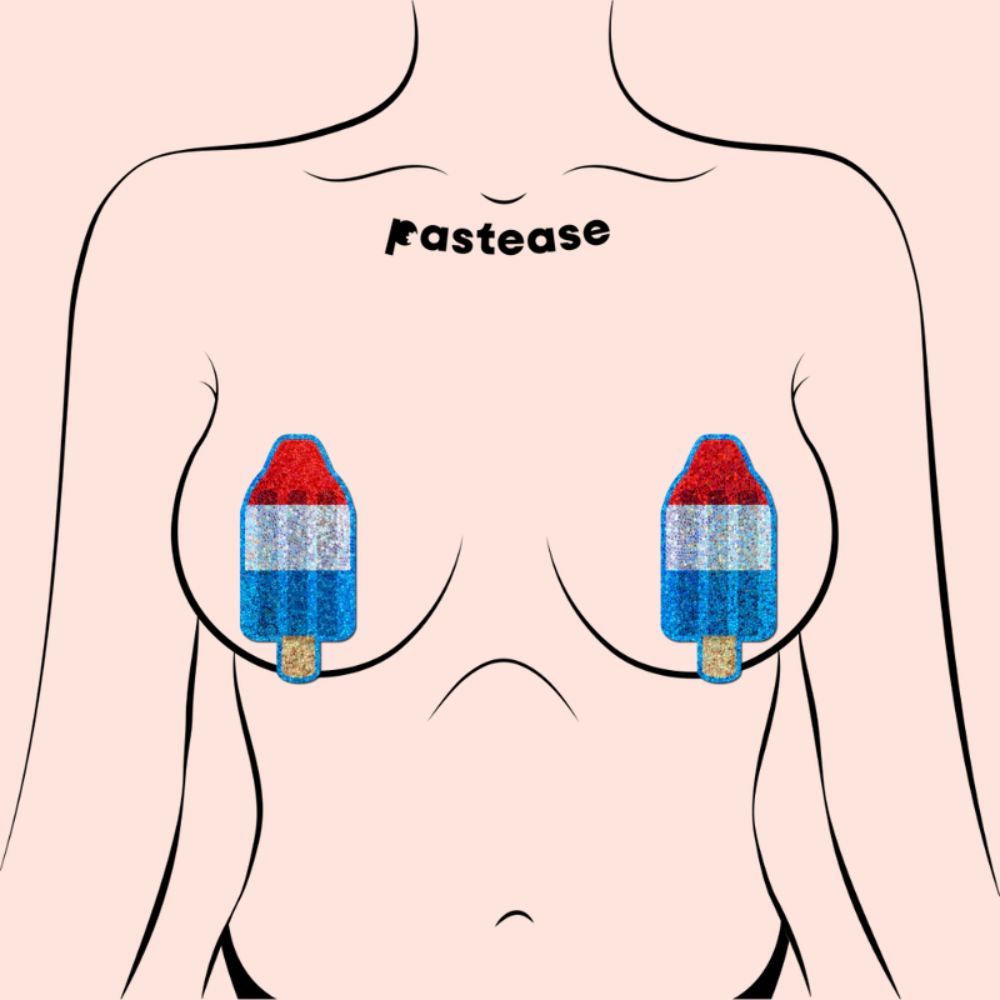 Pastease