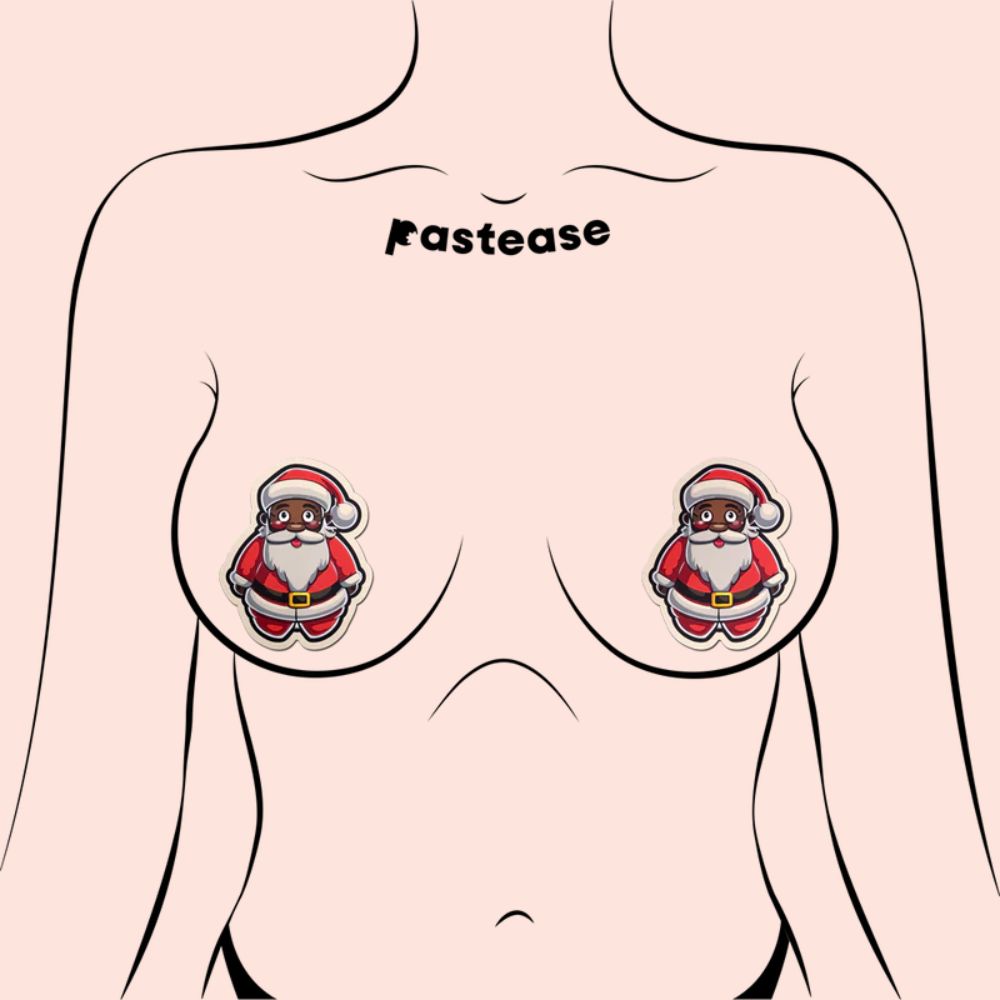 Pastease