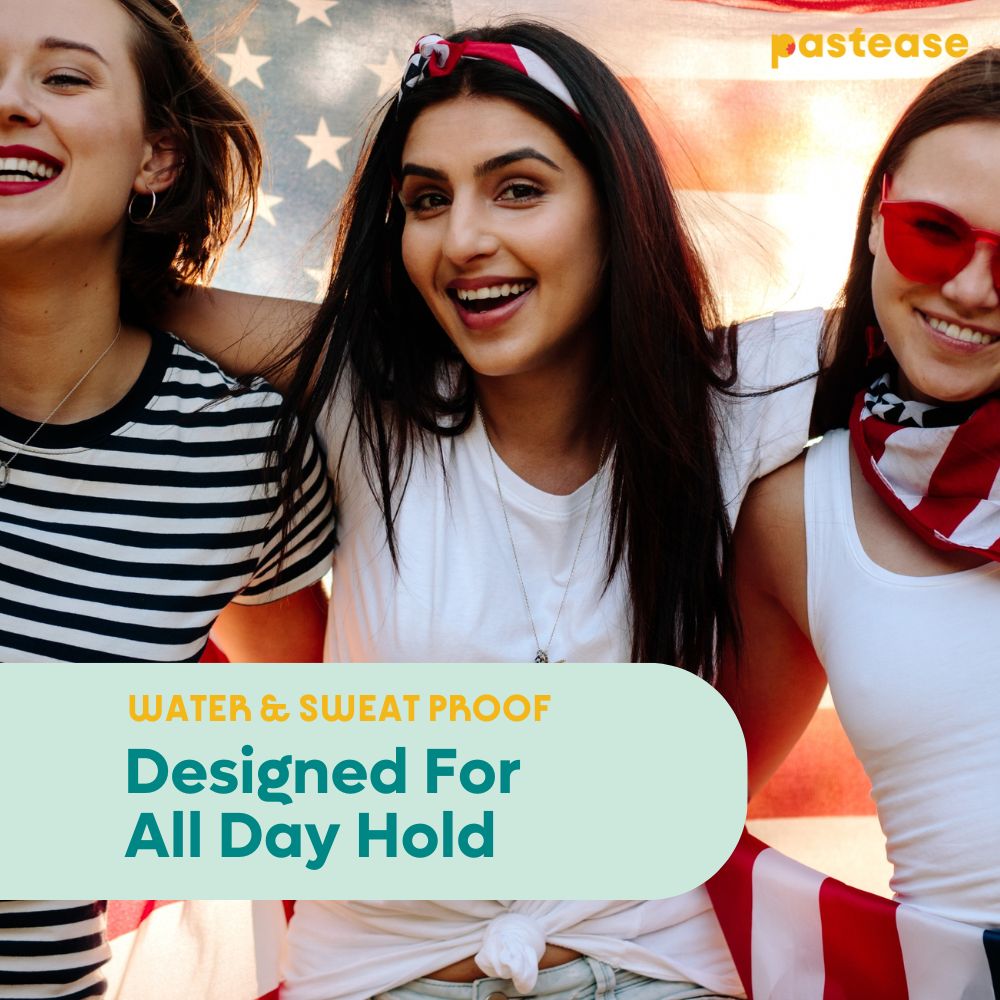 pastease

WATER & SWEAT PROOF

Designed For All Day Hold