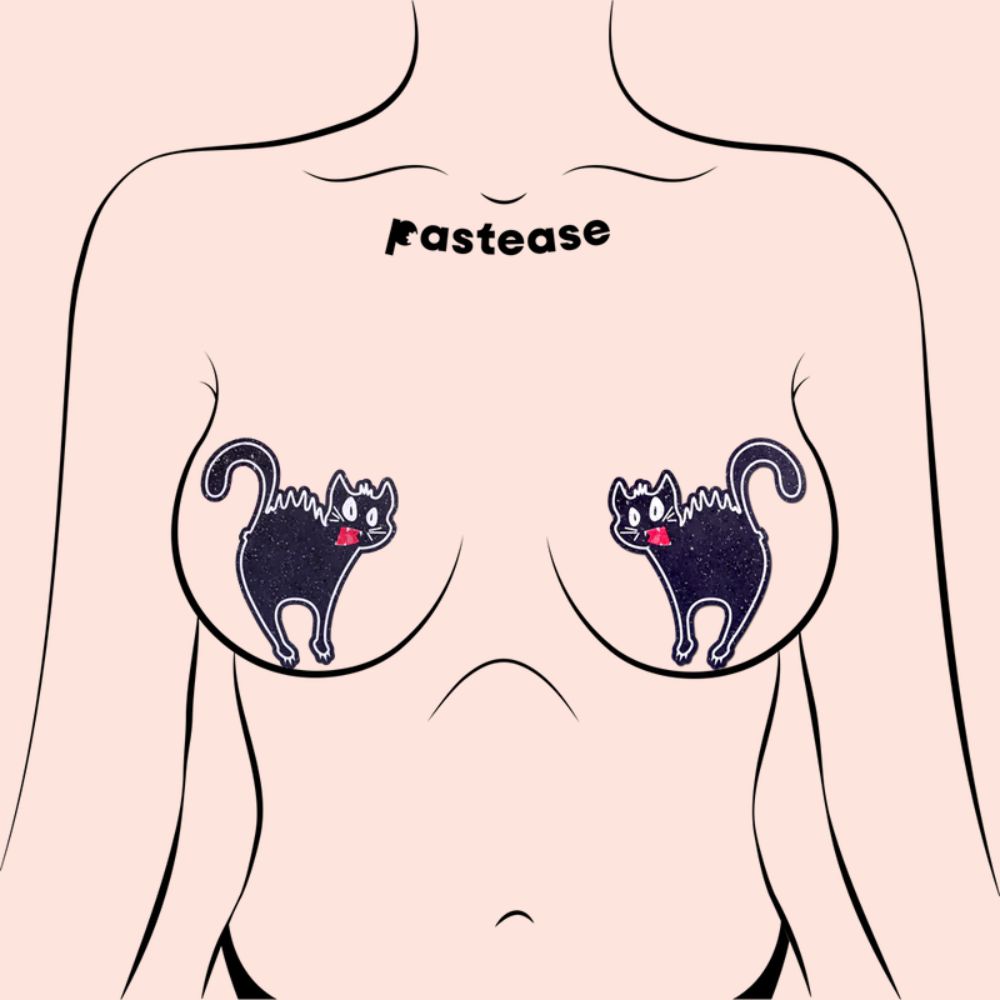 Pastease