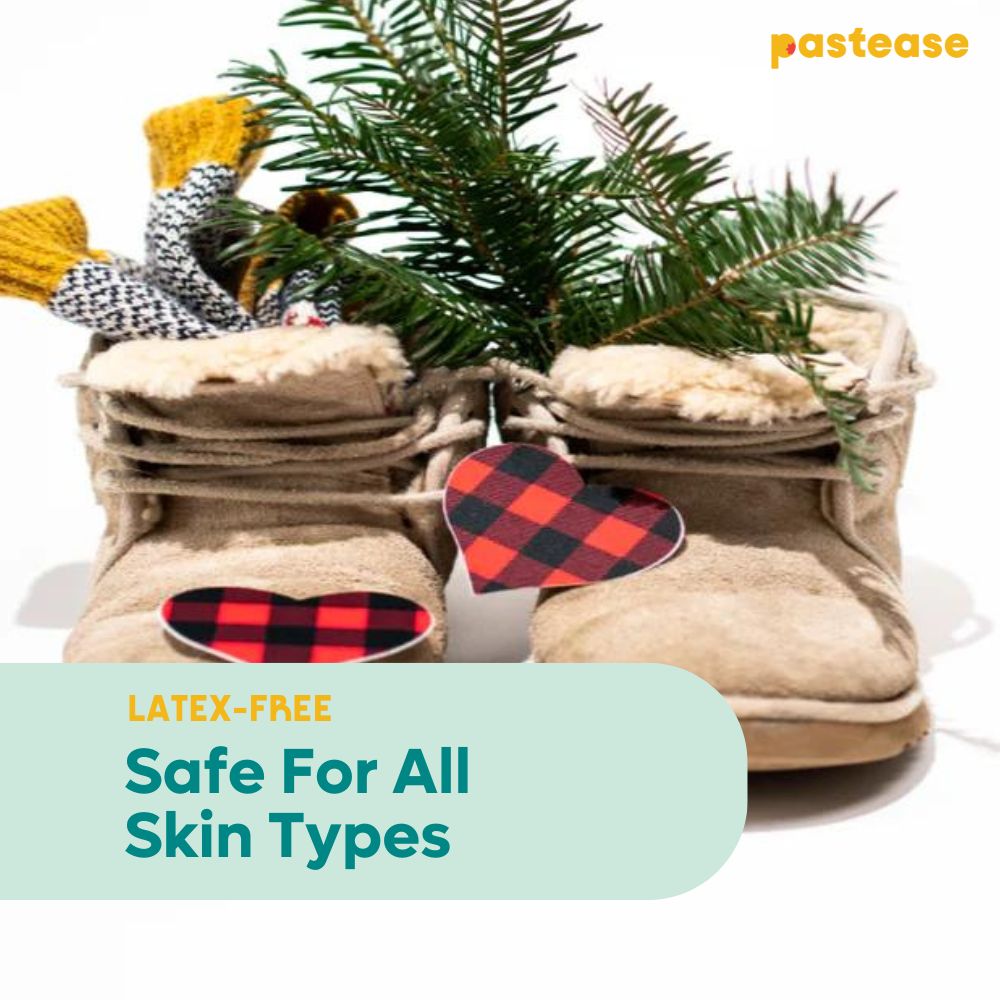 pastease

LATEX-FREE

Safe For All Skin Types