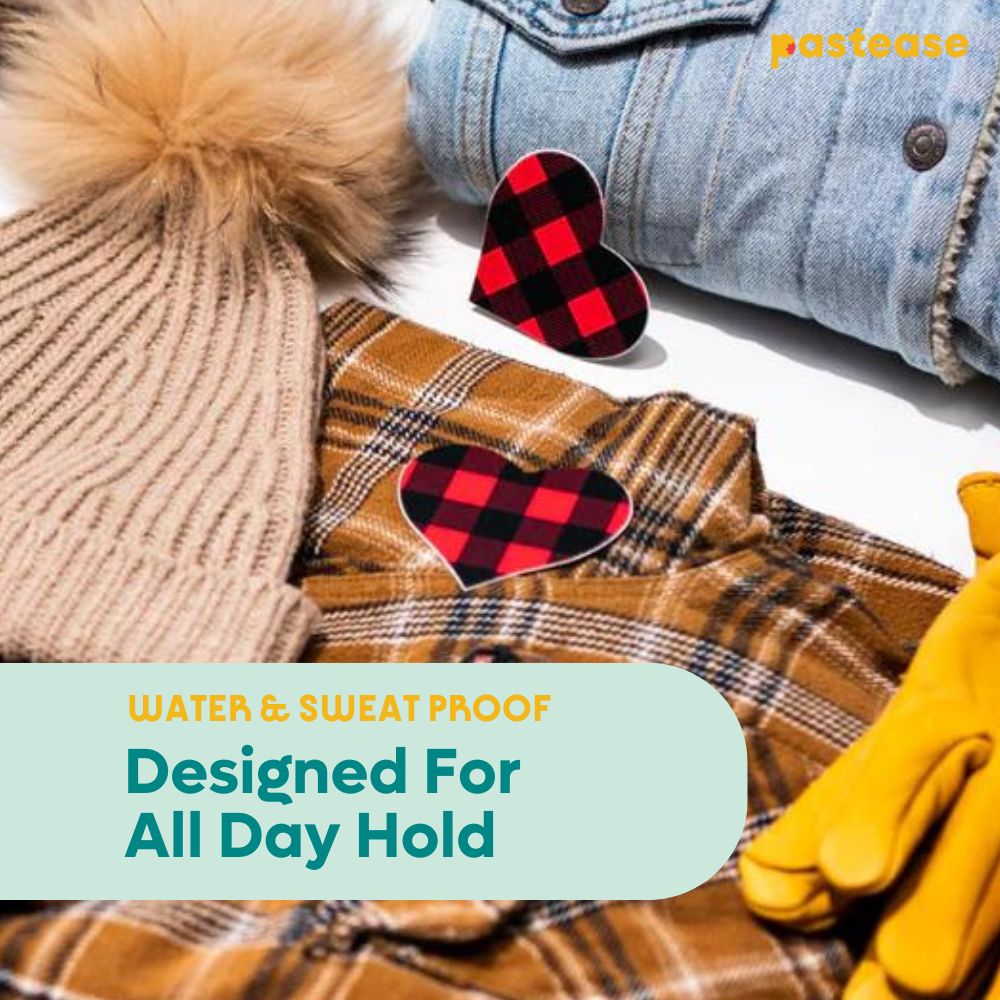 pastease

WATER & SWEAT PROOF

Designed For All Day Hold