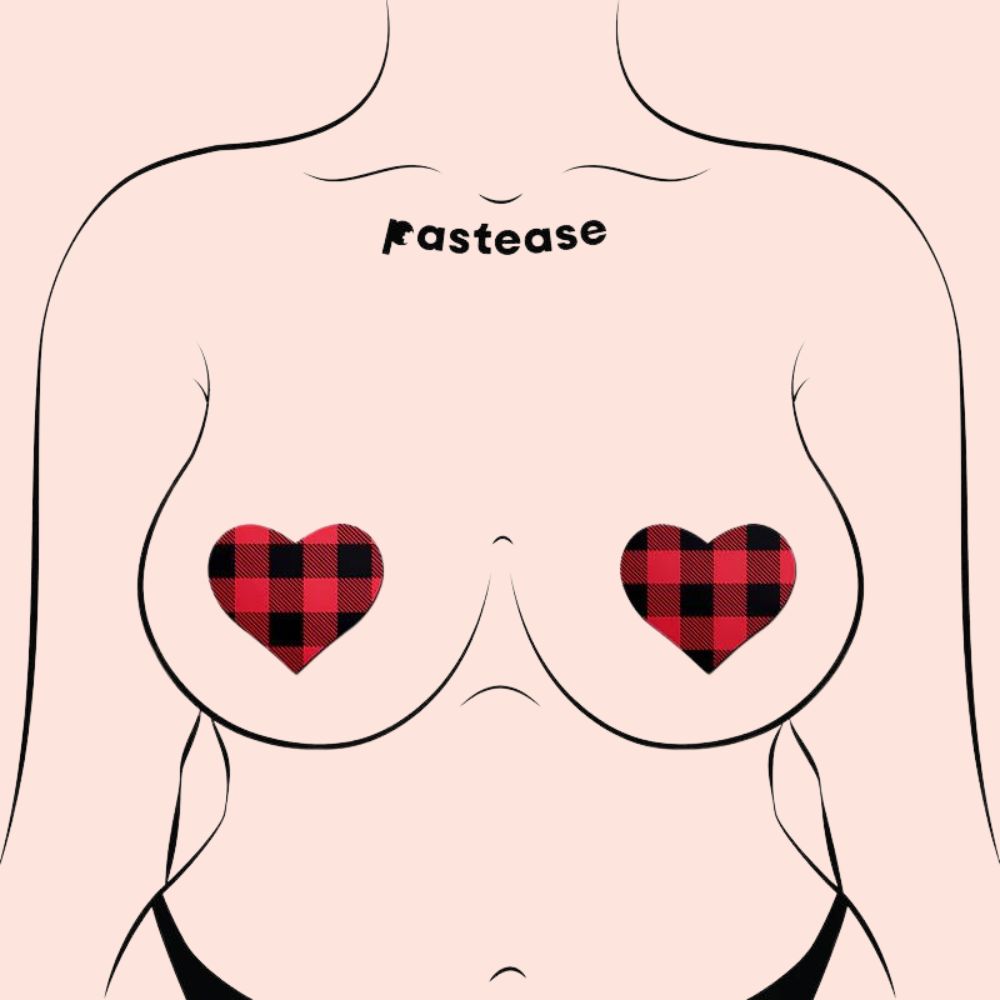 Pastease