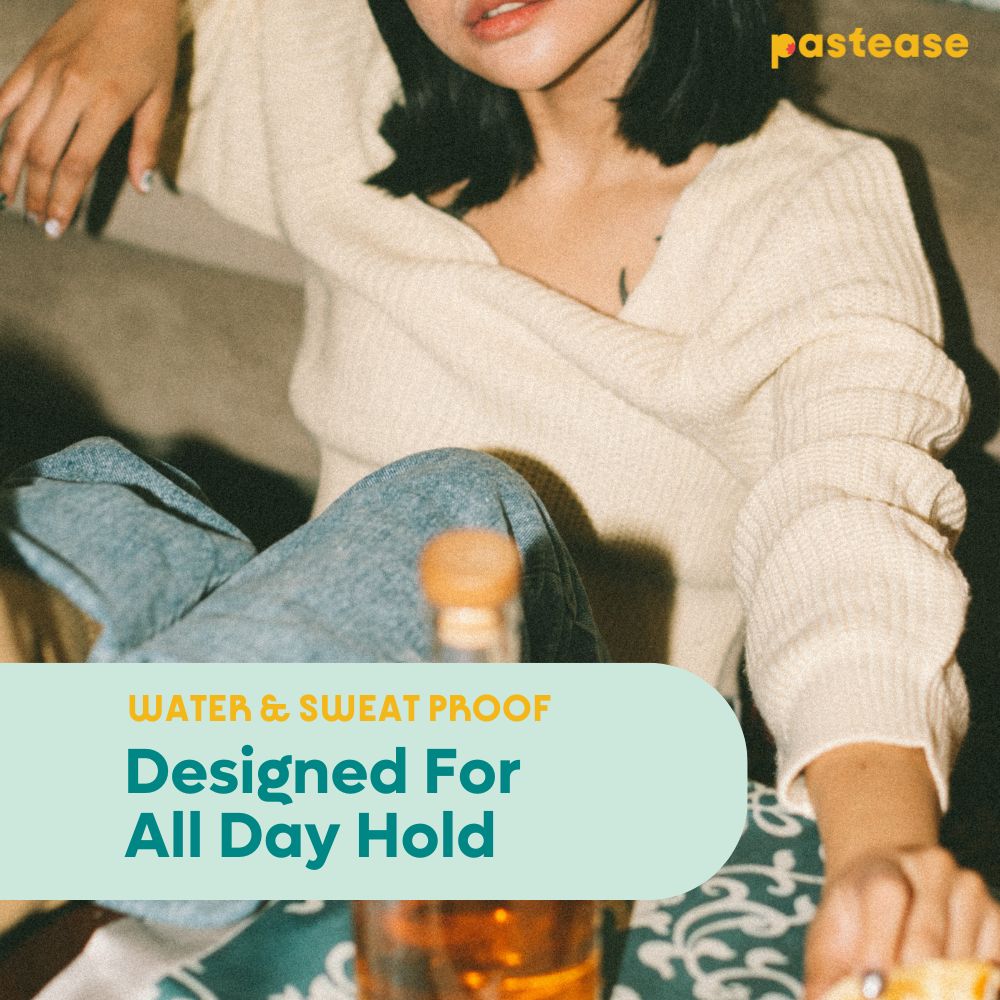 pastease

WATER & SWEAT PROOF

Designed For All Day Hold