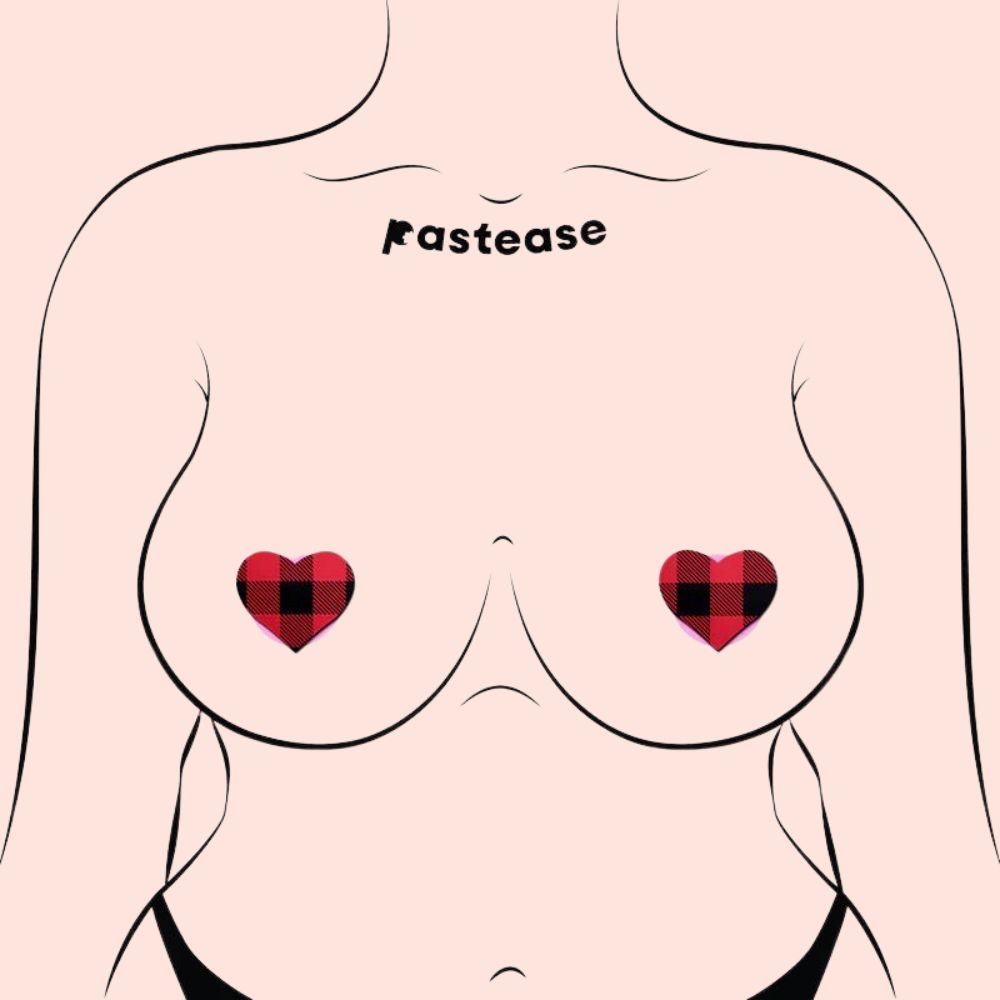 Pastease