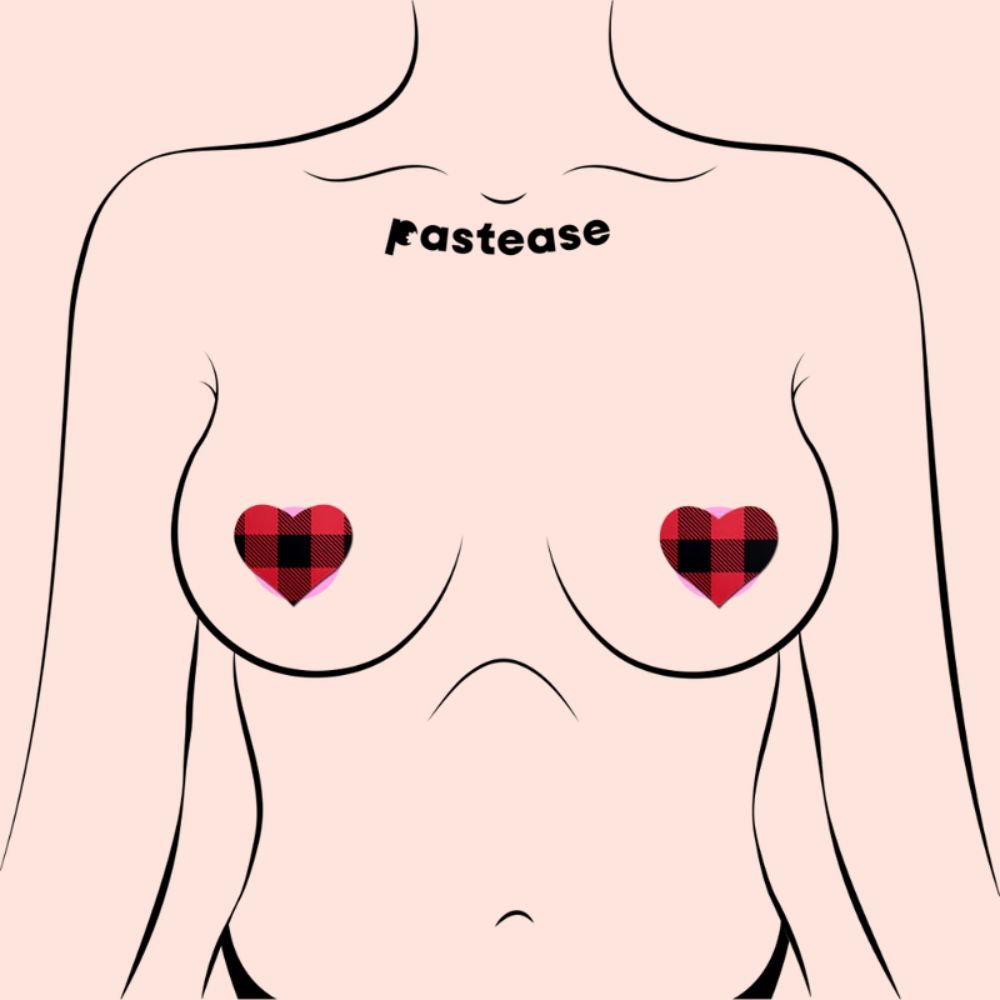 Pastease