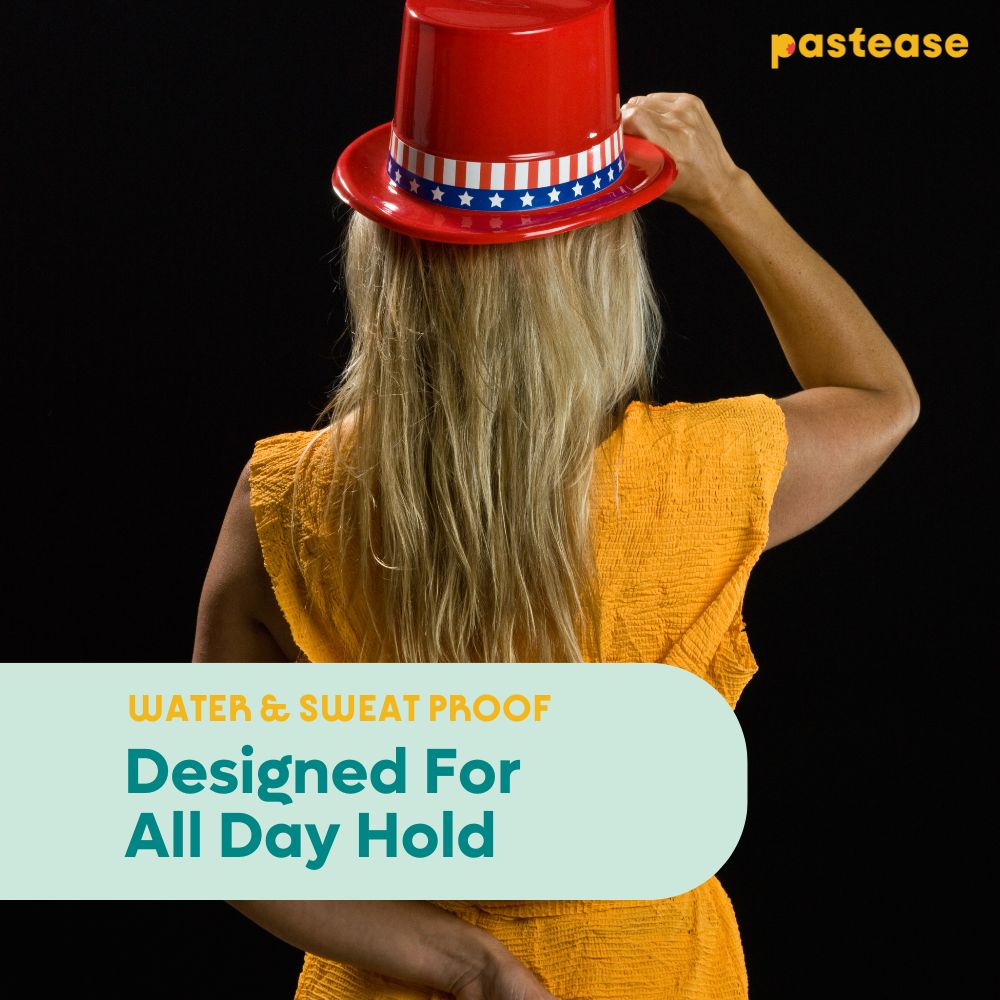 pastease

WATER & SWEAT PROOF

Designed For All Day Hold