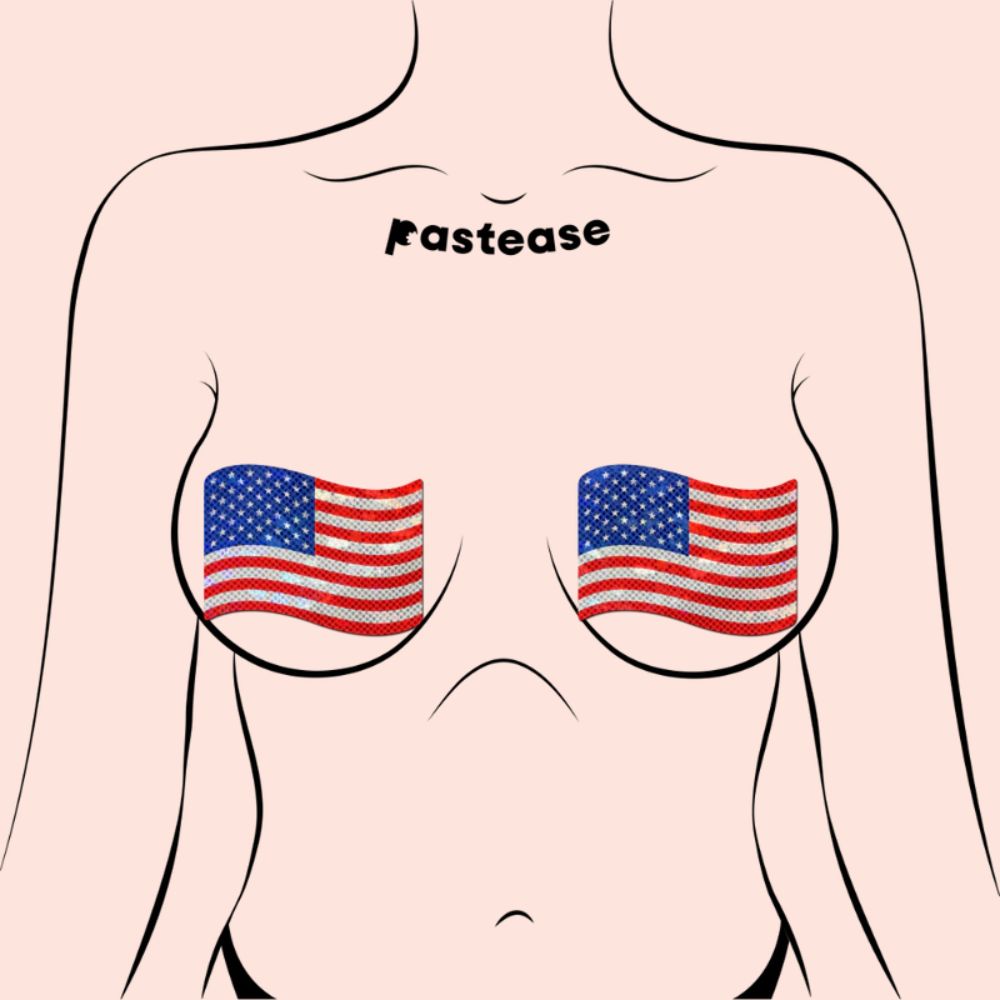 Pastease