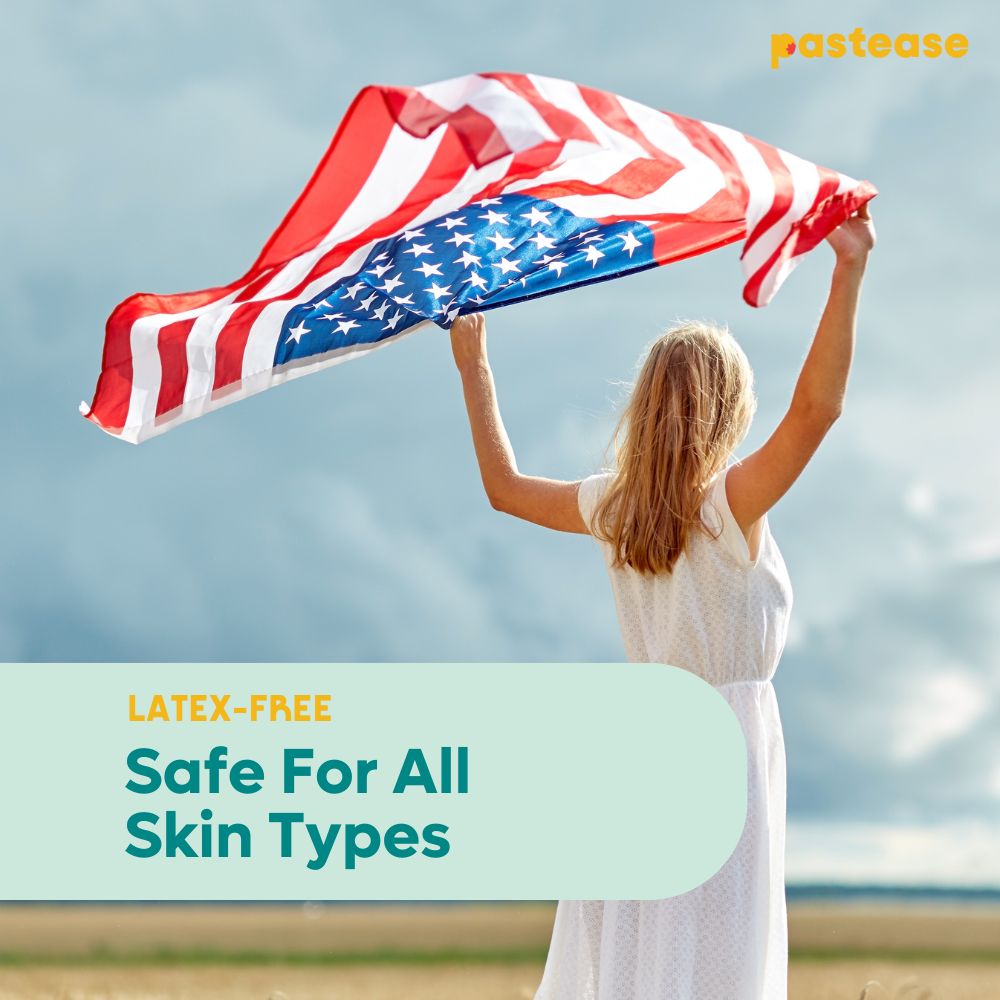 pastease

LATEX-FREE

Safe For All Skin Types