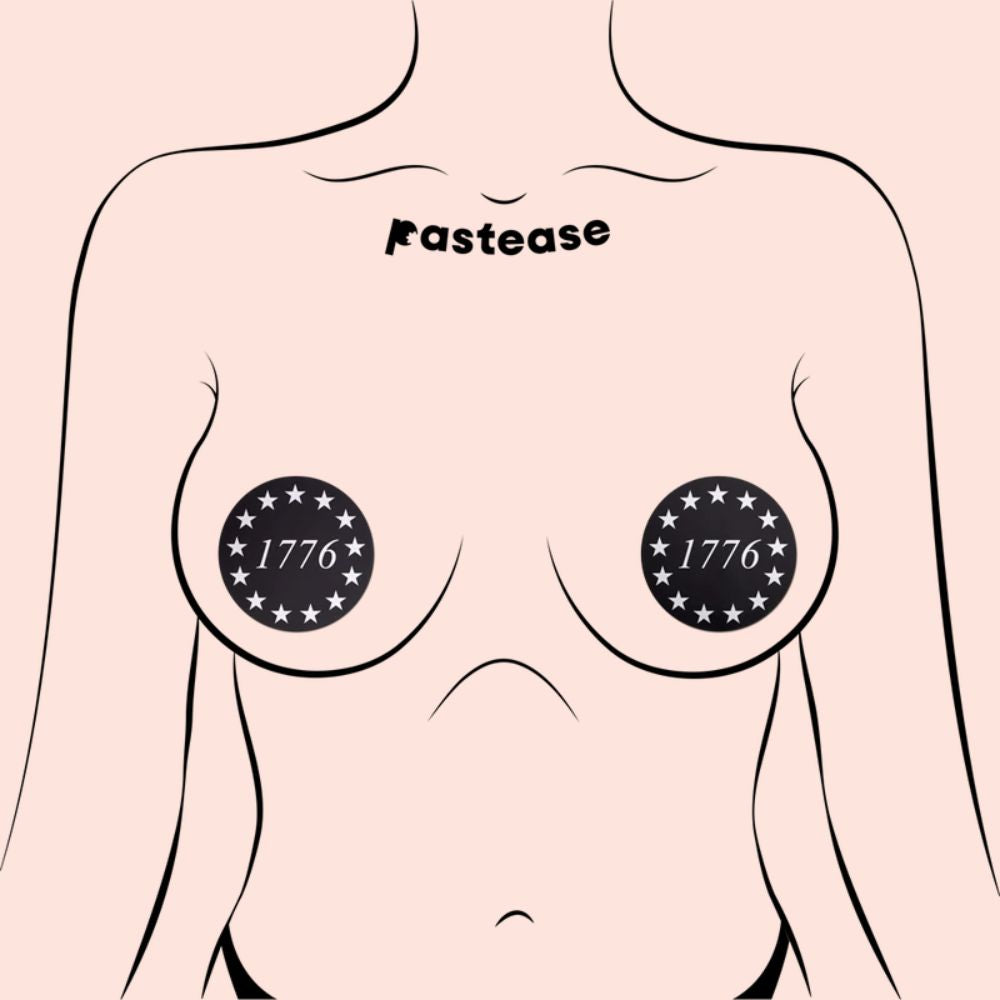 Pastease

1776

1776